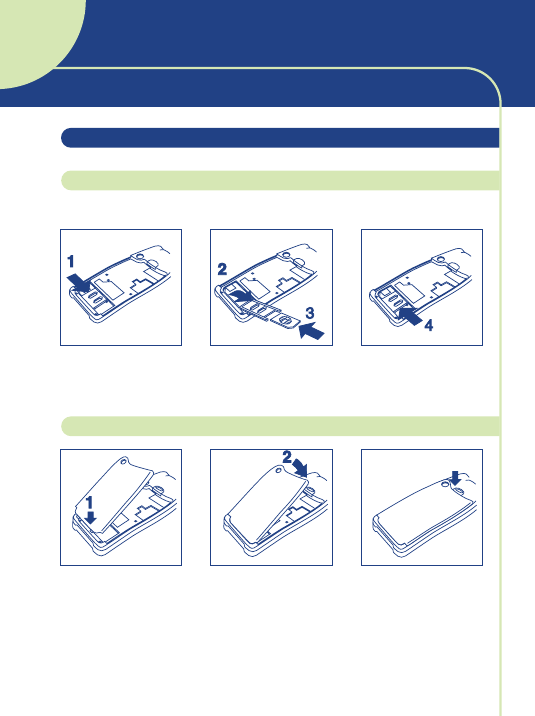 1

2

3

4

1

2