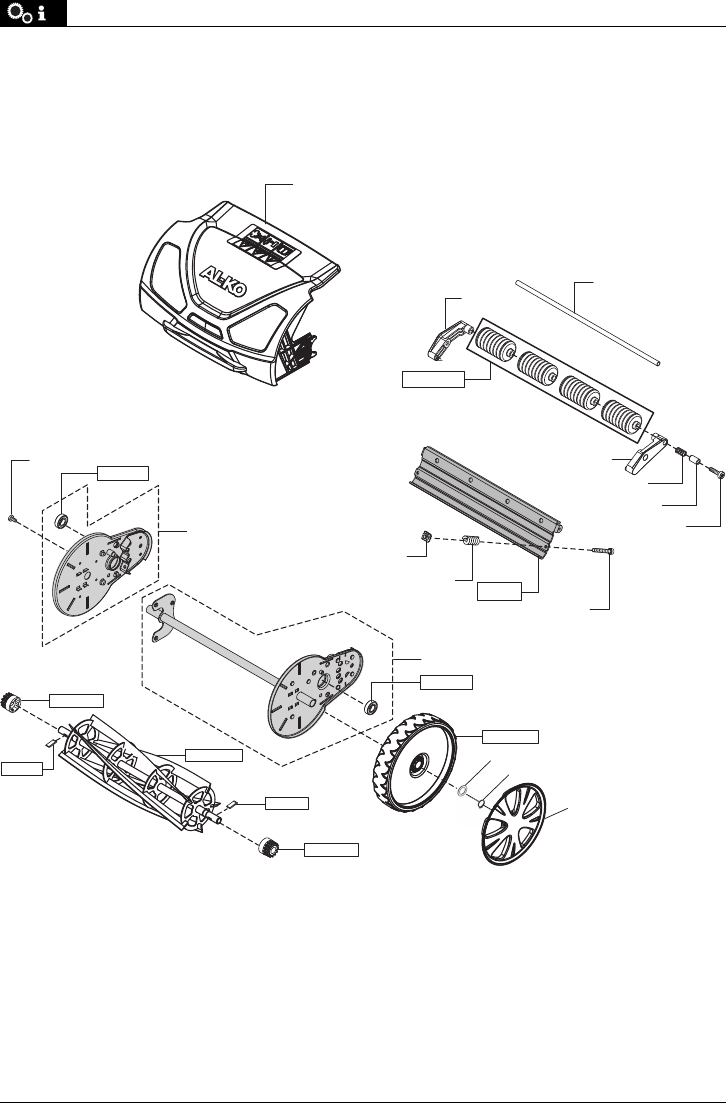 AL-KO