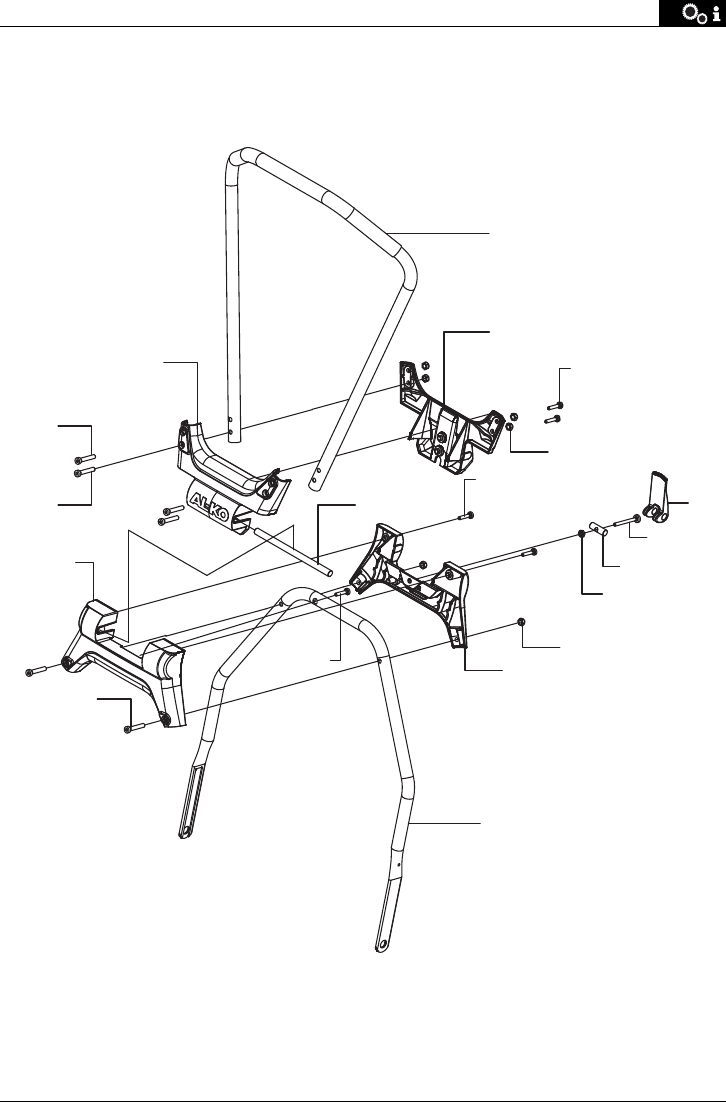 AL-KO