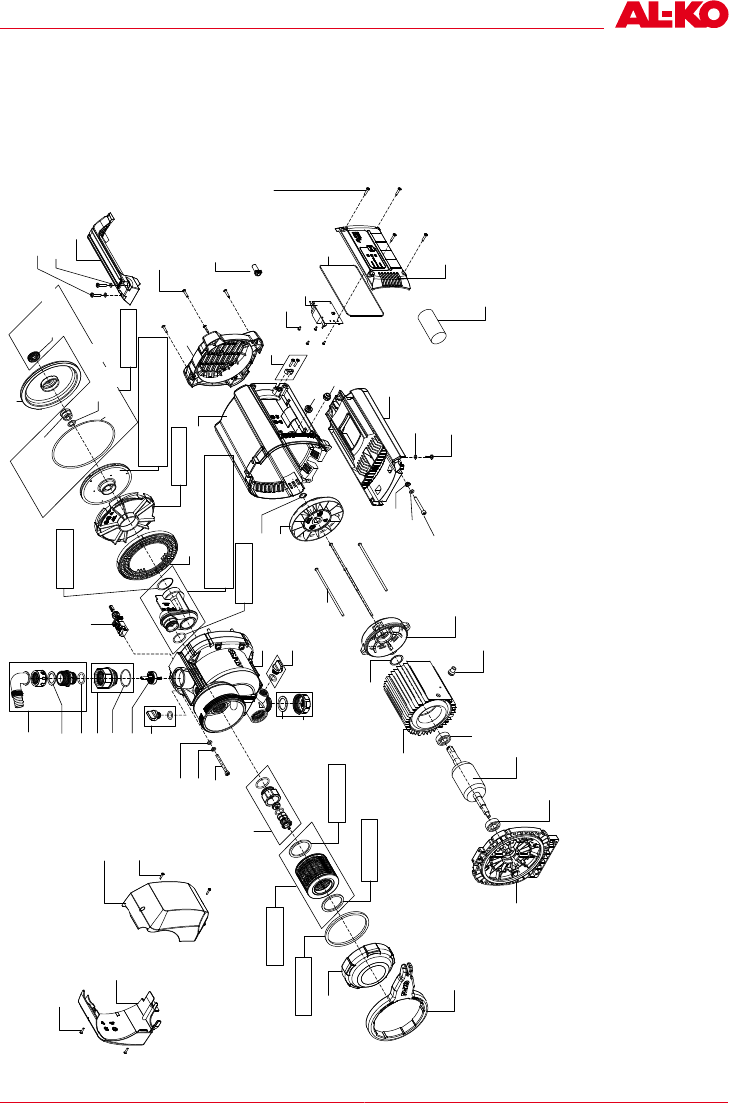 AL-KO