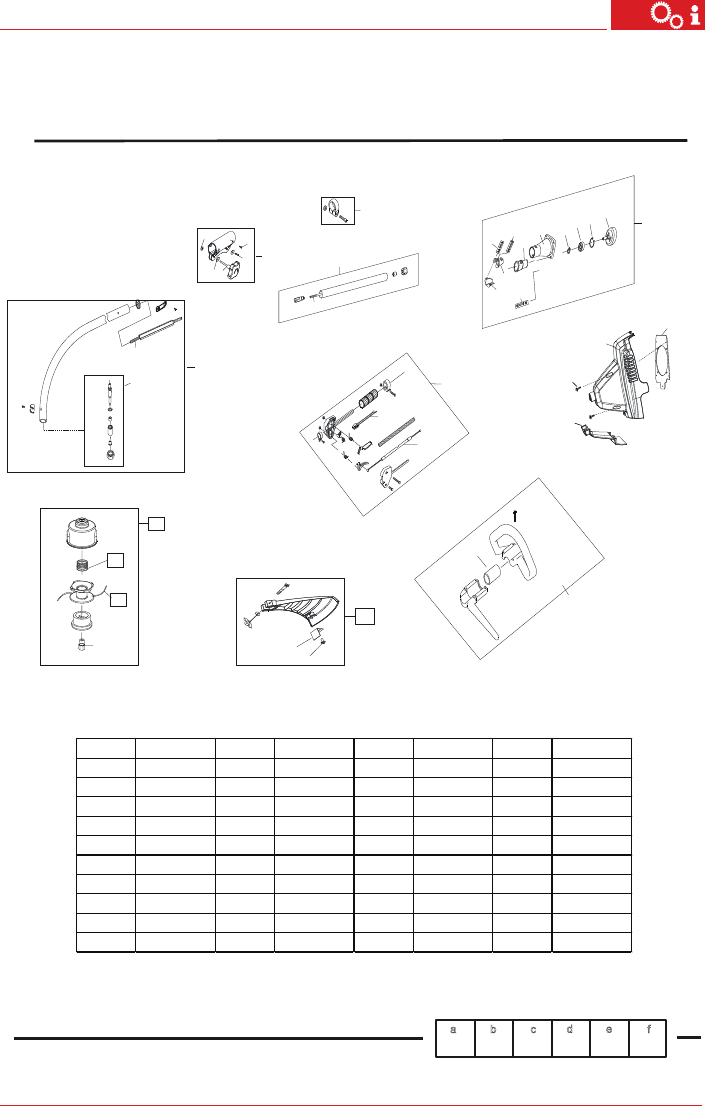 | a | b | c | d | e | f |
|---|---|---|---|---|---|