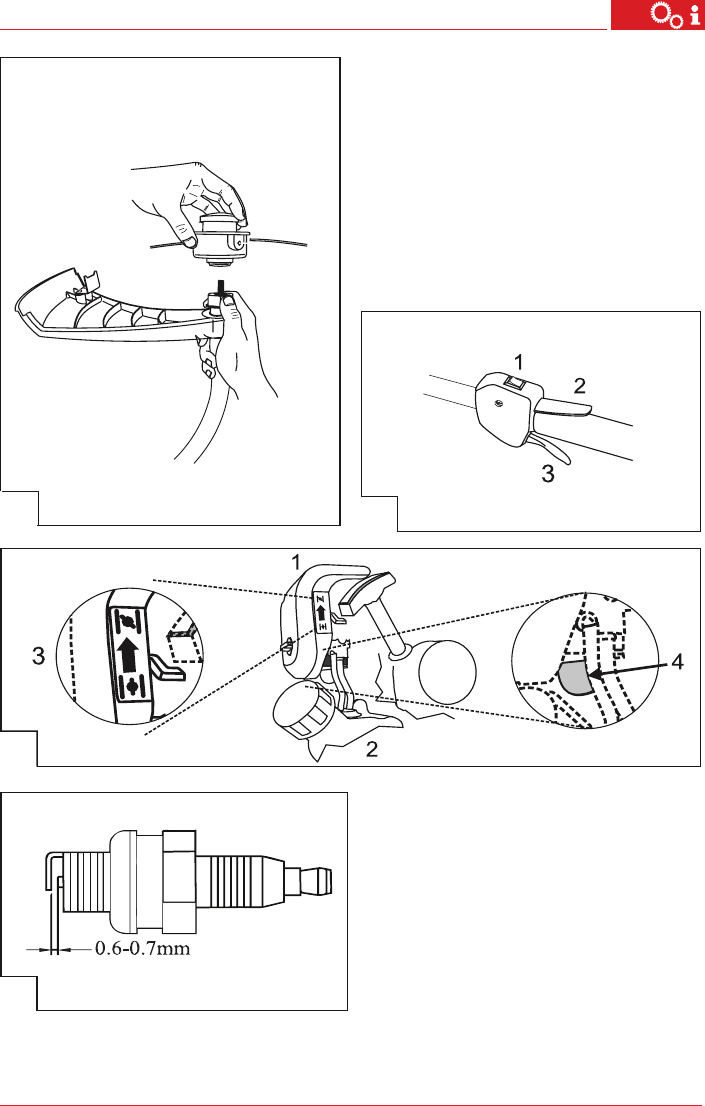 1
2
3

1
3
4
2

0.6-0.7mm