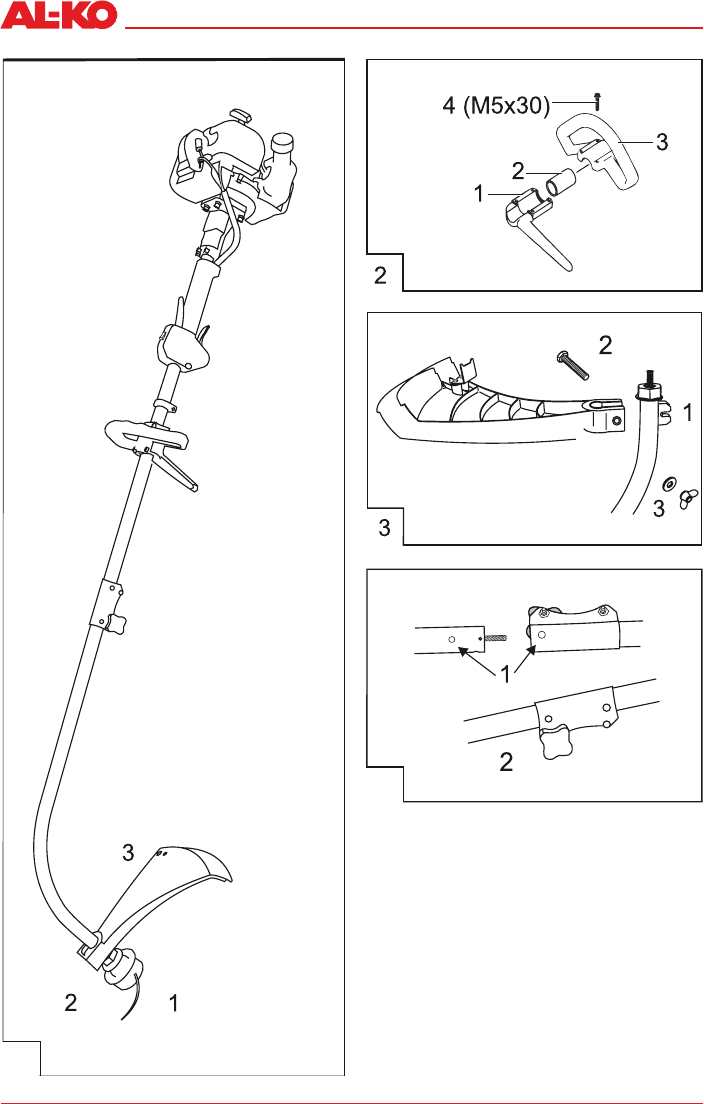 AL-KO

3

2 1

4 (M5x30)
3
2
1
2

2
1
3
3

1
2