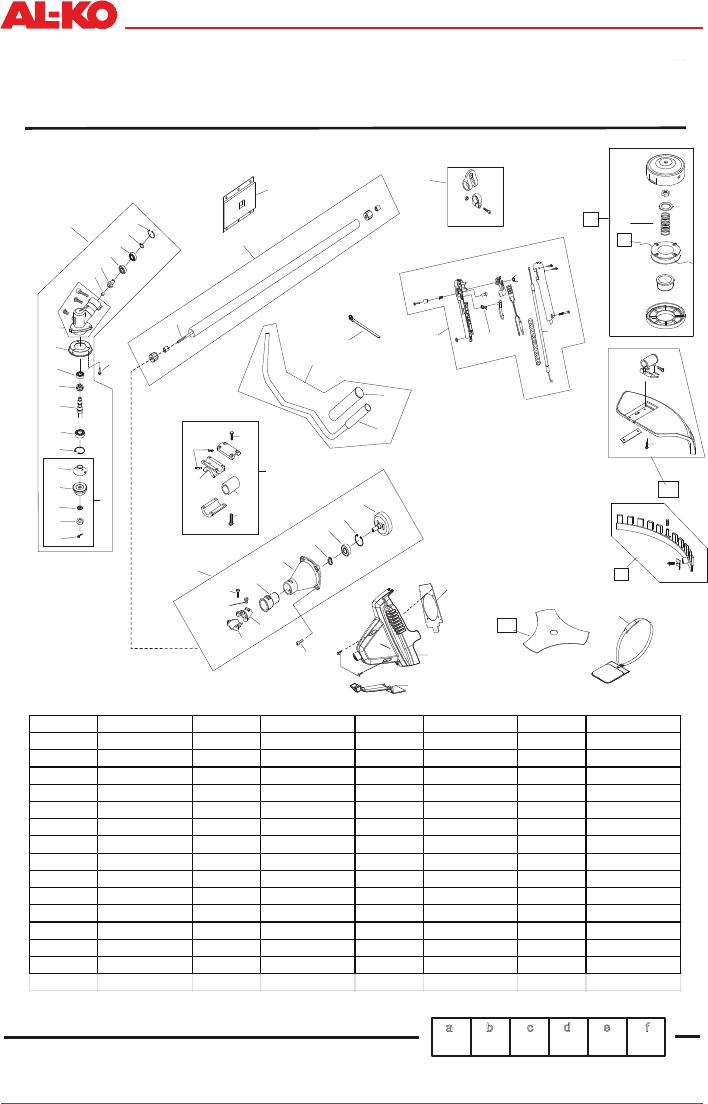 AL-KO

| a | b | c | d | e | f |
|---|---|---|---|---|---|