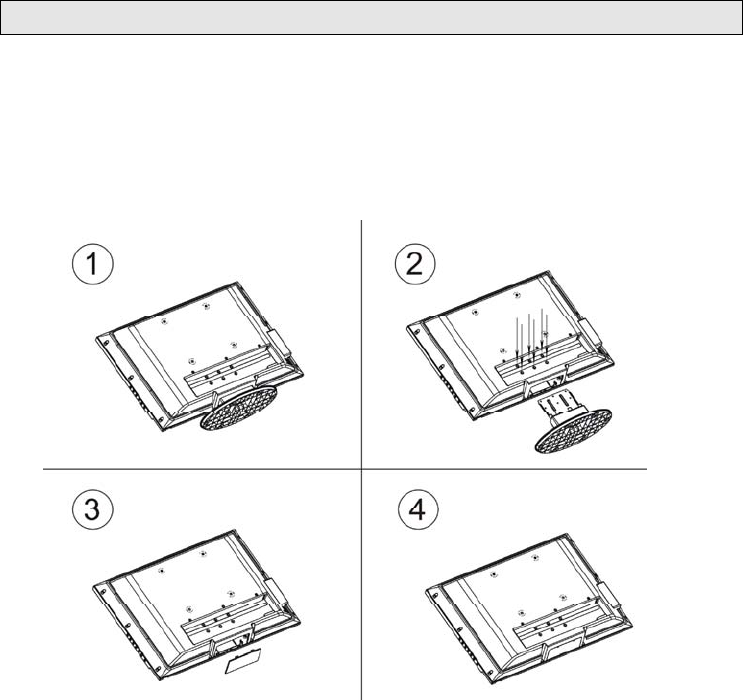 1

2

3

4