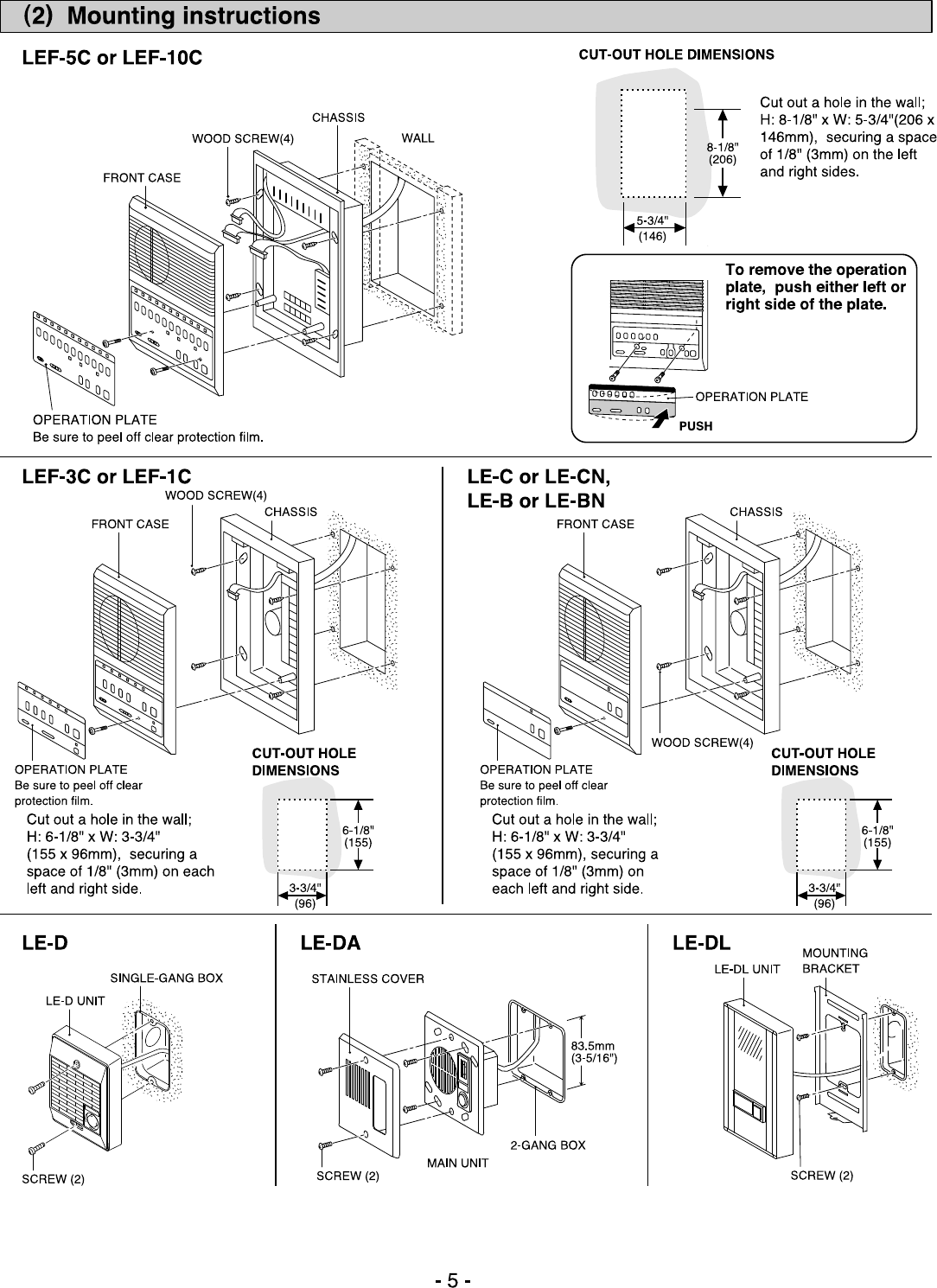 (2) Mounting instructions

LEF-5C or LEF-10C

CHASSIS
WOOD SCREW(4)
WALL
FRONT CASE
OPERATION PLATE
Be sure to peel off clear protection film.

CUT-OUT HOLE DIMENSIONS

8-1/8" (206)
5-3/4" (146)

Cut out a hole in the wall; H: 8-1/8" x W: 5-3/4"(206 x 146mm), securing a space of 1/8" (3mm) on the left and right sides.

To remove the operation plate, push either left or right side of the plate.

OPERATION PLATE
PUSH

LEF-3C or LEF-1C

WOOD SCREW(4)
CHASSIS
FRONT CASE
OPERATION PLATE
Be sure to peel off clear protection film.

CUT-OUT HOLE DIMENSIONS

Cut out a hole in the wall; H: 6-1/8" x W: 3-3/4" (155 x 96mm), securing a space of 1/8" (3mm) on each left and right side.

6-1/8" (155)
3-3/4" (96)

LE-C or LE-CN, LE-B or LE-BN

FRONT CASE
CHASSIS
WOOD SCREW(4)
OPERATION PLATE
Be sure to peel off clear protection film.

CUT-OUT HOLE DIMENSIONS

Cut out a hole in the wall; H: 6-1/8" x W: 3-3/4" (155 x 96mm), securing a space of 1/8" (3mm) on each left and right side.

6-1/8" (155)
3-3/4" (96)

LE-D

SINGLE-GANG BOX
LE-D UNIT
SCREW (2)

LE-DA

STAINLESS COVER
83.5mm (3-5/16")
2-GANG BOX
MAIN UNIT
SCREW (2)

LE-DL

LE-DL UNIT
MOUNTING BRACKET
SCREW (2)

- 5 -