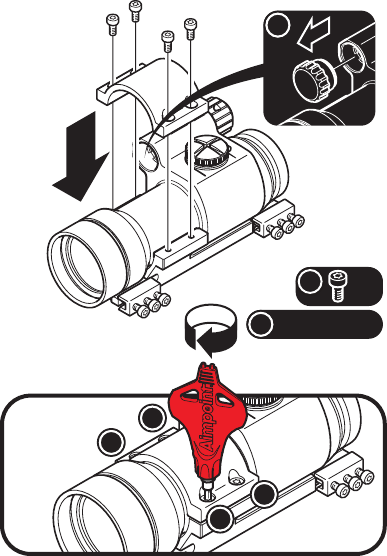 Aimpoint