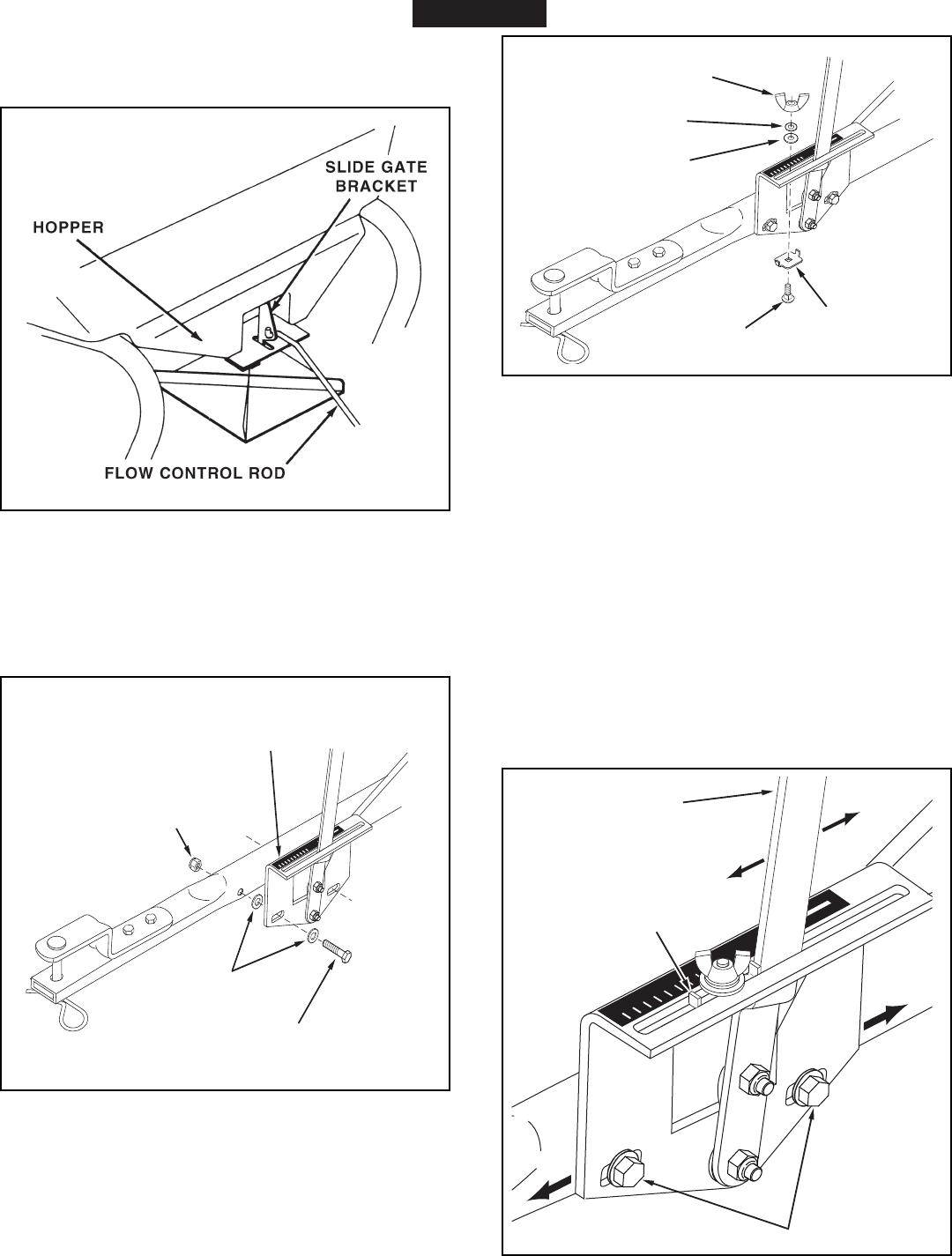 SLIDE GATE BRACKET

HOPPER

FLOW CONTROL ROD