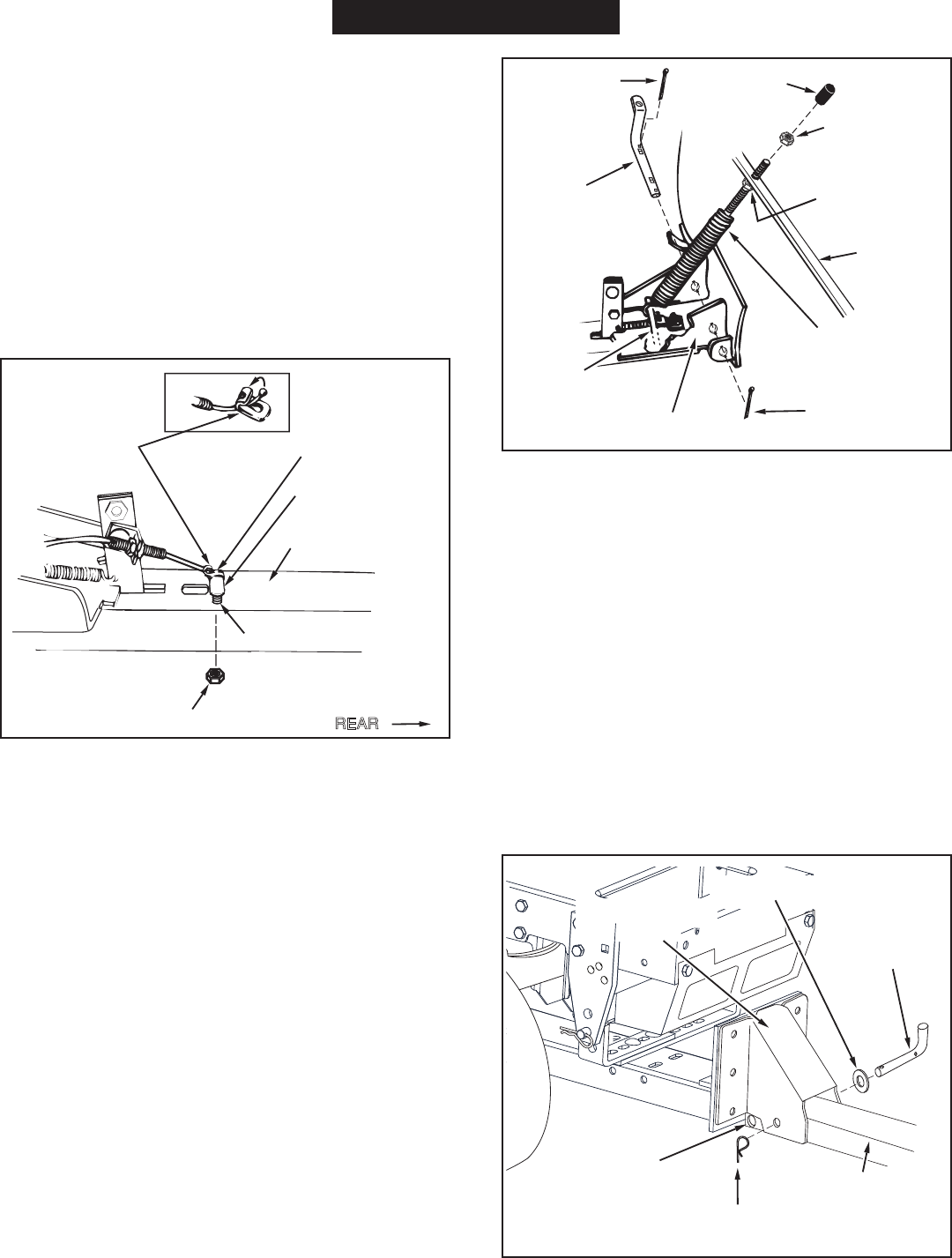 REAR