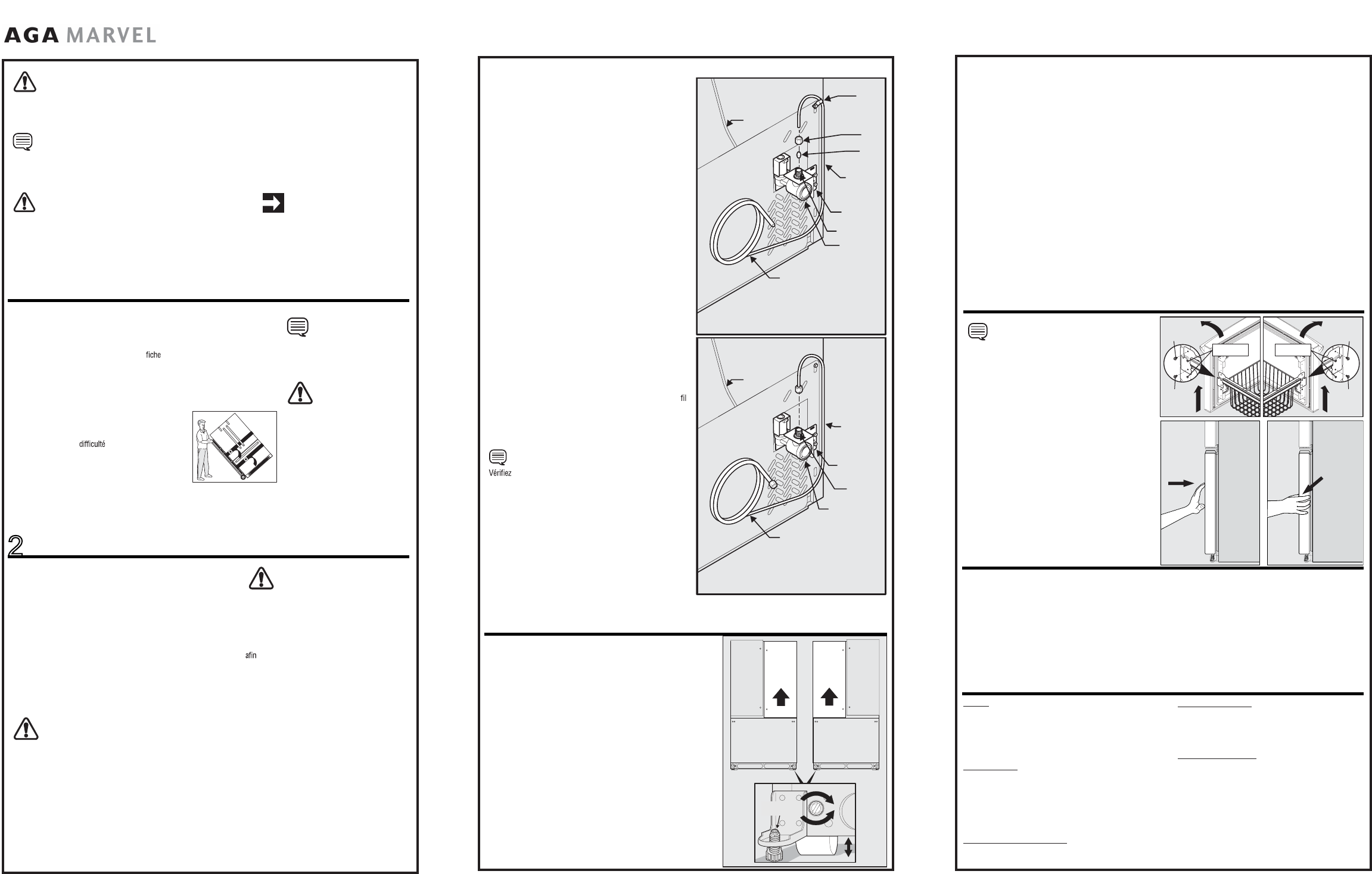 AGA MARVEL

fiche

difficulté

2

afin

fil

Vérifiez