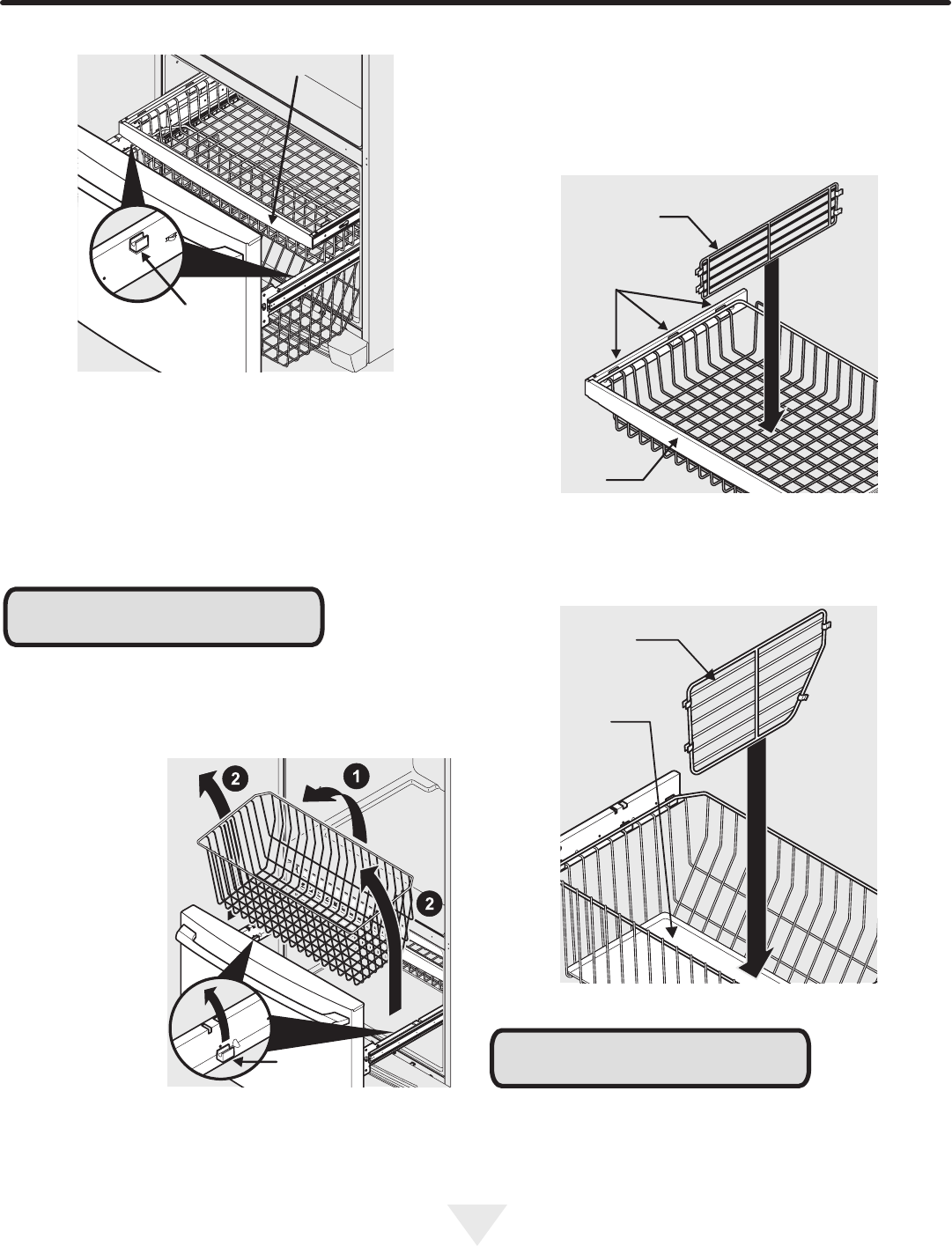 2

1

2

2