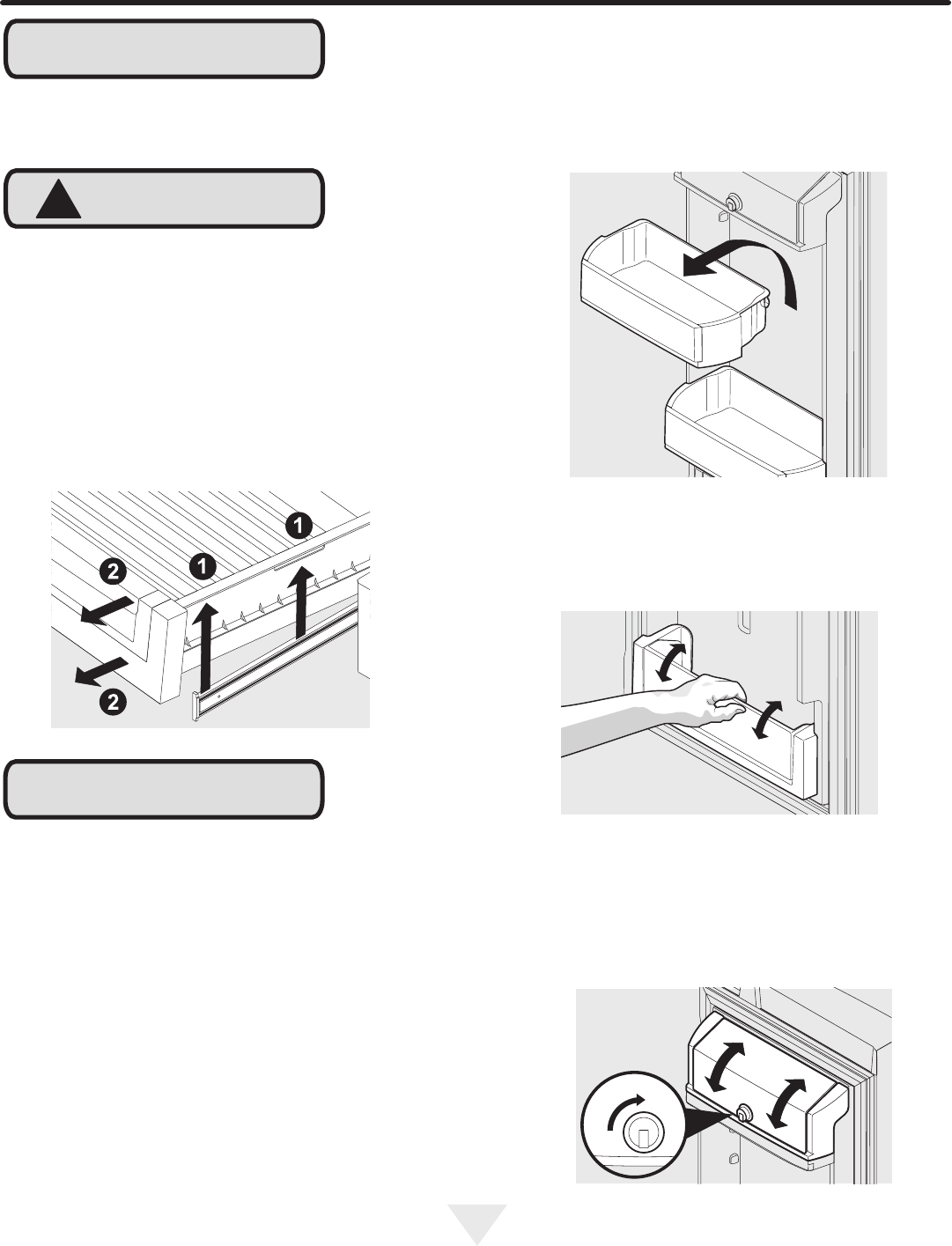 1

1

2

2