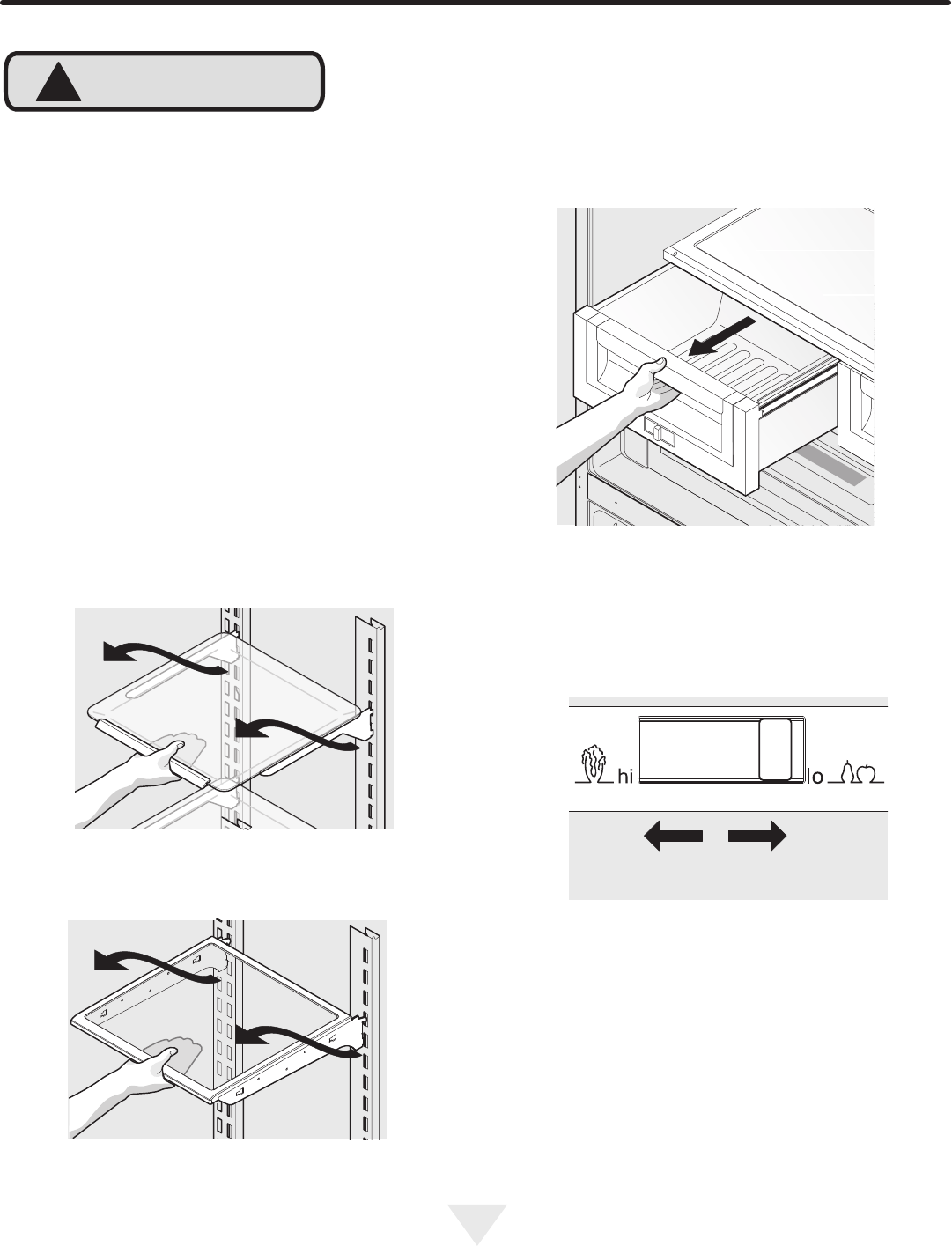 hi

lo