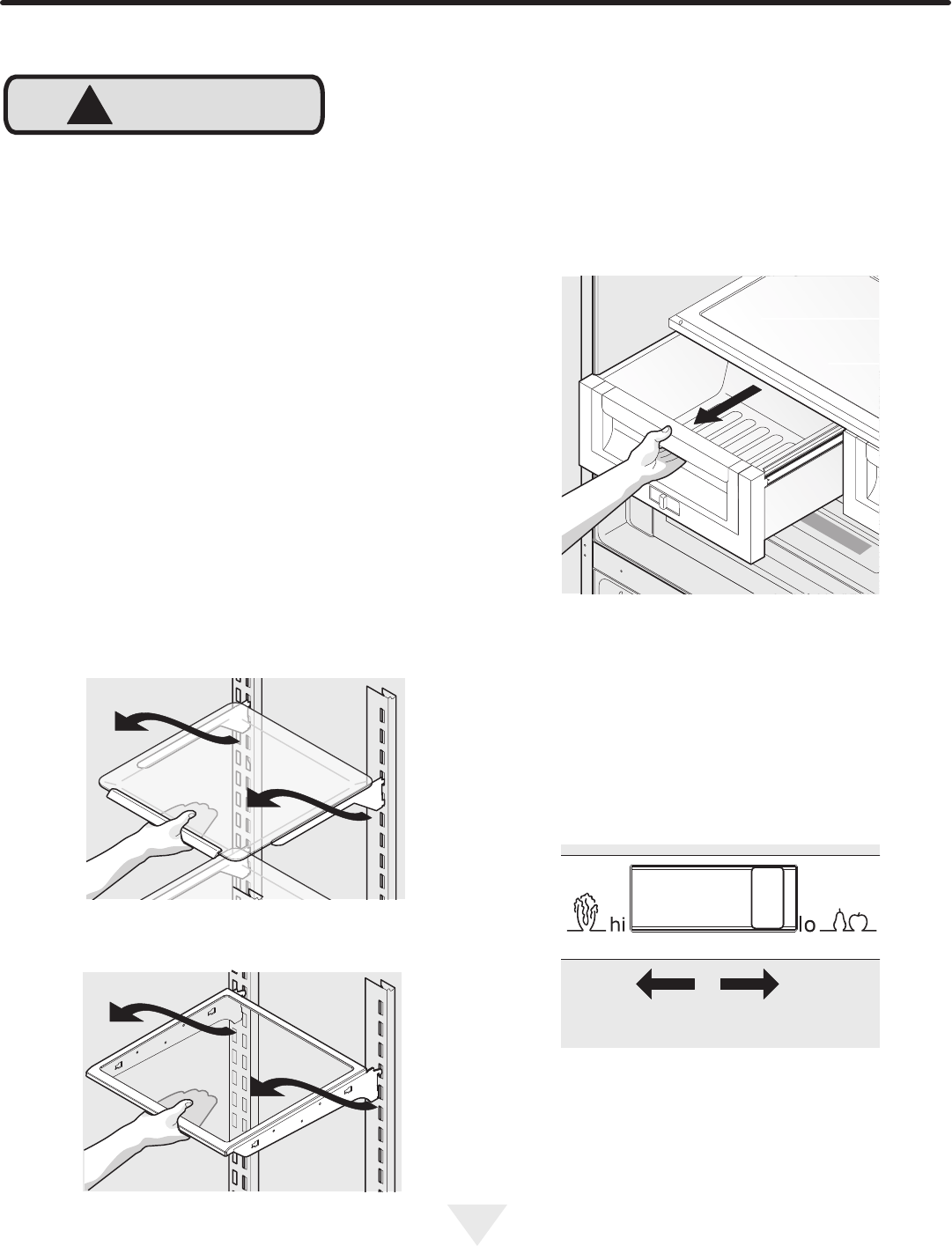 hi

lo