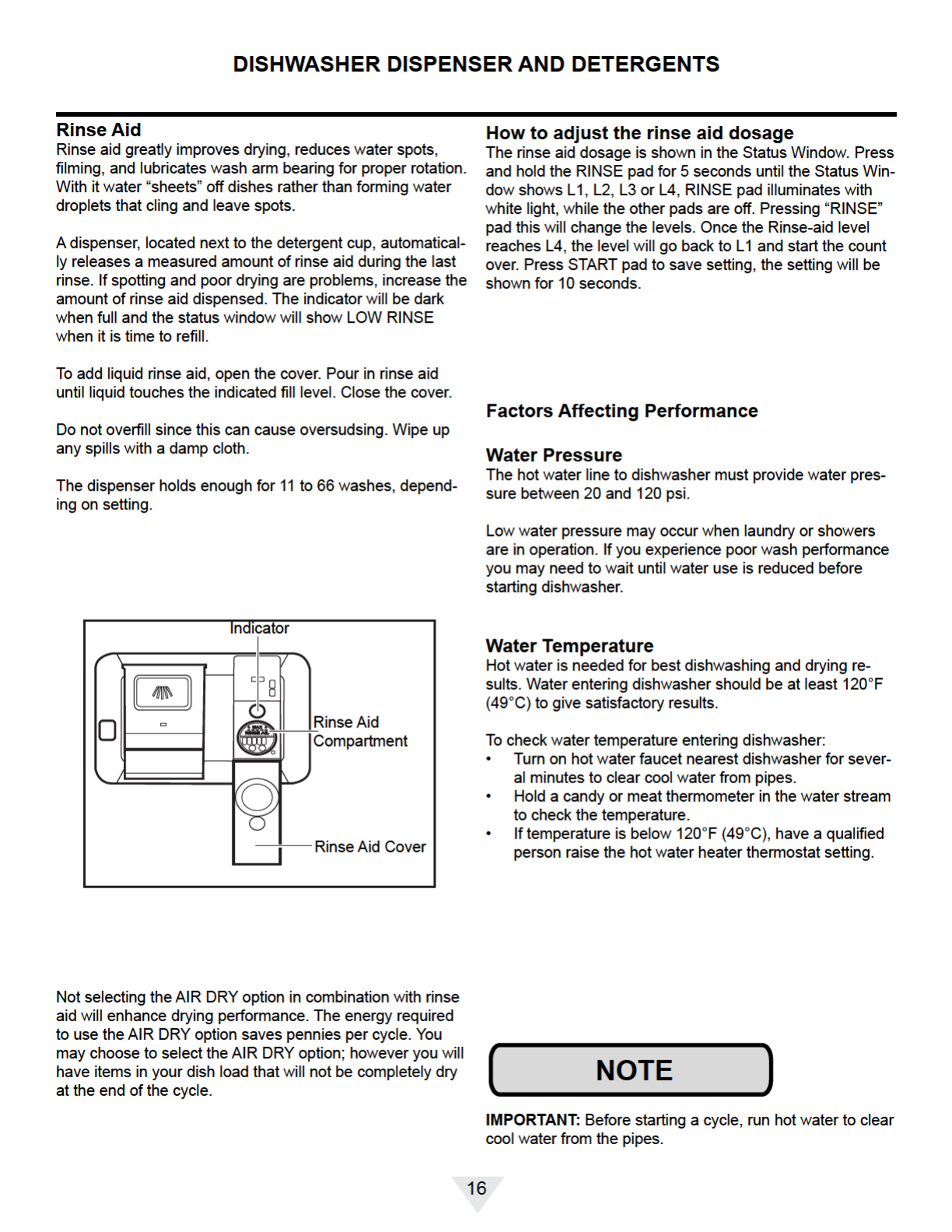 DISHWASHER DISPENSER AND DETERGENTS

Rinse Aid
Rinse aid greatly improves drying, reduces water spots, filming, and lubricates wash arm bearing for proper rotation. With it water “sheets” off dishes rather than forming water droplets that cling and leave spots.

A dispenser, located next to the detergent cup, automatically releases a measured amount of rinse aid during the last rinse. If spotting and poor drying are problems, increase the amount of rinse aid dispensed. The indicator will be dark when full and the status window will show LOW RINSE when it is time to refill.

To add liquid rinse aid, open the cover. Pour in rinse aid until liquid touches the indicated fill level. Close the cover.

Do not overfill since this can cause oversudsing. Wipe up any spills with a damp cloth.

The dispenser holds enough for 11 to 66 washes, depending on setting.

Indicator
Rinse Aid Compartment
Rinse Aid Cover

Not selecting the AIR DRY option in combination with rinse aid will enhance drying performance. The energy required to use the AIR DRY option saves pennies per cycle. You may choose to select the AIR DRY option; however you will have items in your dish load that will not be completely dry at the end of the cycle.

How to adjust the rinse aid dosage
The rinse aid dosage is shown in the Status Window. Press and hold the RINSE pad for 5 seconds until the Status Window shows L1, L2, L3 or L4, RINSE pad illuminates with white light, while the other pads are off. Pressing “RINSE” pad this will change the levels. Once the Rinse-aid level reaches L4, the level will go back to L1 and start the count over. Press START pad to save setting, the setting will be shown for 10 seconds.

Factors Affecting Performance

Water Pressure
The hot water line to dishwasher must provide water pressure between 20 and 120 psi.

Low water pressure may occur when laundry or showers are in operation. If you experience poor wash performance you may need to wait until water use is reduced before starting dishwasher.

Water Temperature
Hot water is needed for best dishwashing and drying results. Water entering dishwasher should be at least 120°F (49°C) to give satisfactory results.

To check water temperature entering dishwasher:
• Turn on hot water faucet nearest dishwasher for several minutes to clear cool water from pipes.
• Hold a candy or meat thermometer in the water stream to check the temperature.
• If temperature is below 120°F (49°C), have a qualified person raise the hot water heater thermostat setting.

NOTE

IMPORTANT: Before starting a cycle, run hot water to clear cool water from the pipes.

16