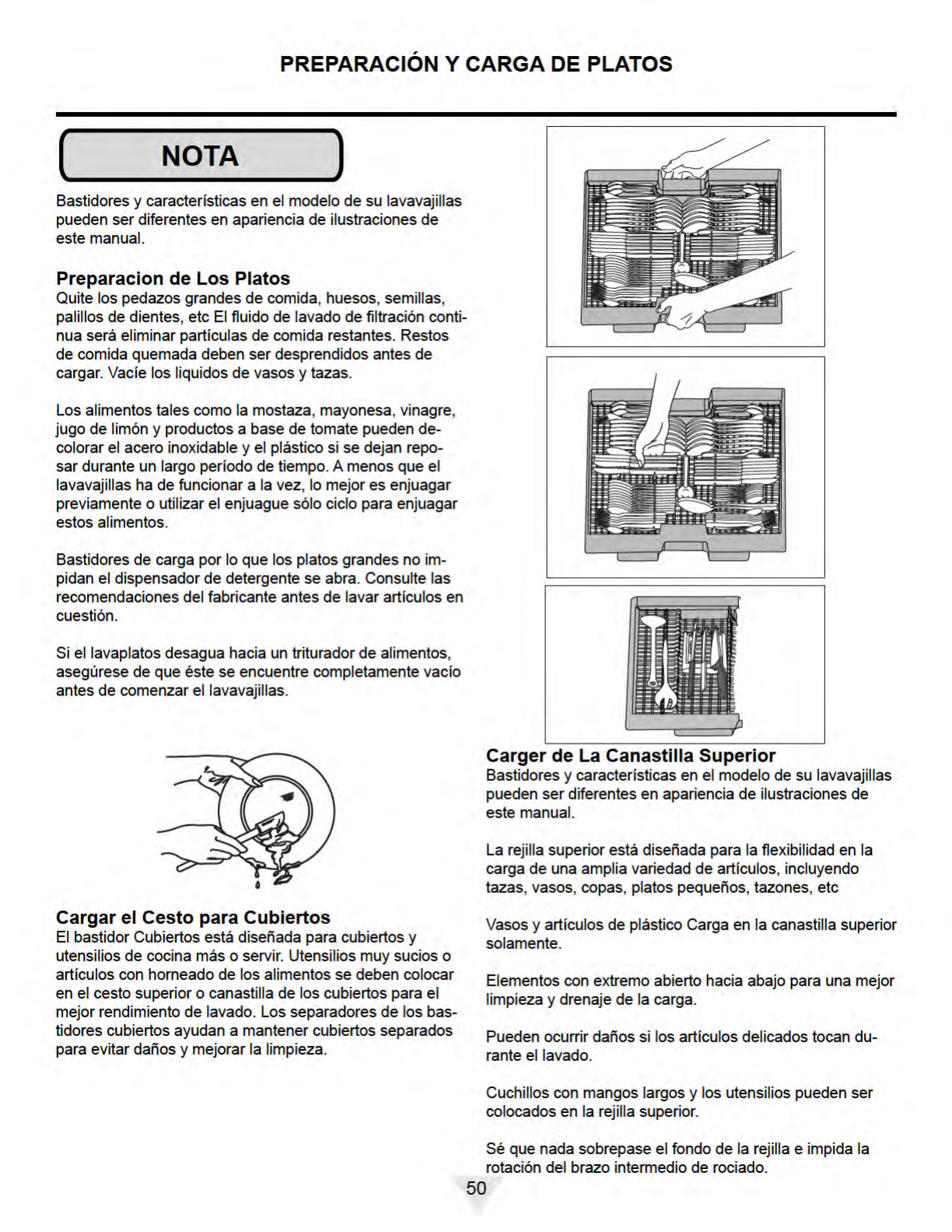 PREPARACIÓN Y CARGA DE PLATOS

NOTA

Bastidores y características en el modelo de su lavavajillas pueden ser diferentes en apariencia de ilustraciones de este manual.

Preparacion de Los Platos
Quite los pedazos grandes de comida, huesos, semillas, palillos de dientes, etc El fluido de lavado de filtración continua será eliminar partículas de comida restantes. Restos de comida quemada deben ser desprendidos antes de cargar. Vacíe los liquidos de vasos y tazas.

Los alimentos tales como la mostaza, mayonesa, vinagre, jugo de limón y productos a base de tomate pueden decolorar el acero inoxidable y el plástico si se dejan reposar durante un largo período de tiempo. A menos que el lavavajillas ha de funcionar a la vez, lo mejor es enjuagar previamente o utilizar el enjuague sólo ciclo para enjuagar estos alimentos.

Bastidores de carga por lo que los platos grandes no impidan el dispensador de detergente se abra. Consulte las recomendaciones del fabricante antes de lavar artículos en cuestión.

Si el lavaplatos desagua hacia un triturador de alimentos, asegúrese de que éste se encuentre completamente vacío antes de comenzar el lavavajillas.

Cargar el Cesto para Cubiertos
El bastidor Cubiertos está diseñada para cubiertos y utensilios de cocina más o servir. Utensilios muy sucios o artículos con horneado de los alimentos se deben colocar en el cesto superior o canastilla de los cubiertos para el mejor rendimiento de lavado. Los separadores de los bastidores cubiertos ayudan a mantener cubiertos separados para evitar daños y mejorar la limpieza.

Carger de La Canastilla Superior
Bastidores y características en el modelo de su lavavajillas pueden ser diferentes en apariencia de ilustraciones de este manual.

La rejilla superior está diseñada para la flexibilidad en la carga de una amplia variedad de artículos, incluyendo tazas, vasos, copas, platos pequeños, tazones, etc

Vasos y artículos de plástico Carga en la canastilla superior solamente.

Elementos con extremo abierto hacia abajo para una mejor limpieza y drenaje de la carga.

Pueden ocurrir daños si los artículos delicados tocan durante el lavado.

Cuchillos con mangos largos y los utensilios pueden ser colocados en la rejilla superior.

Sé que nada sobrepase el fondo de la rejilla e impida la rotación del brazo intermedio de rociado.

50