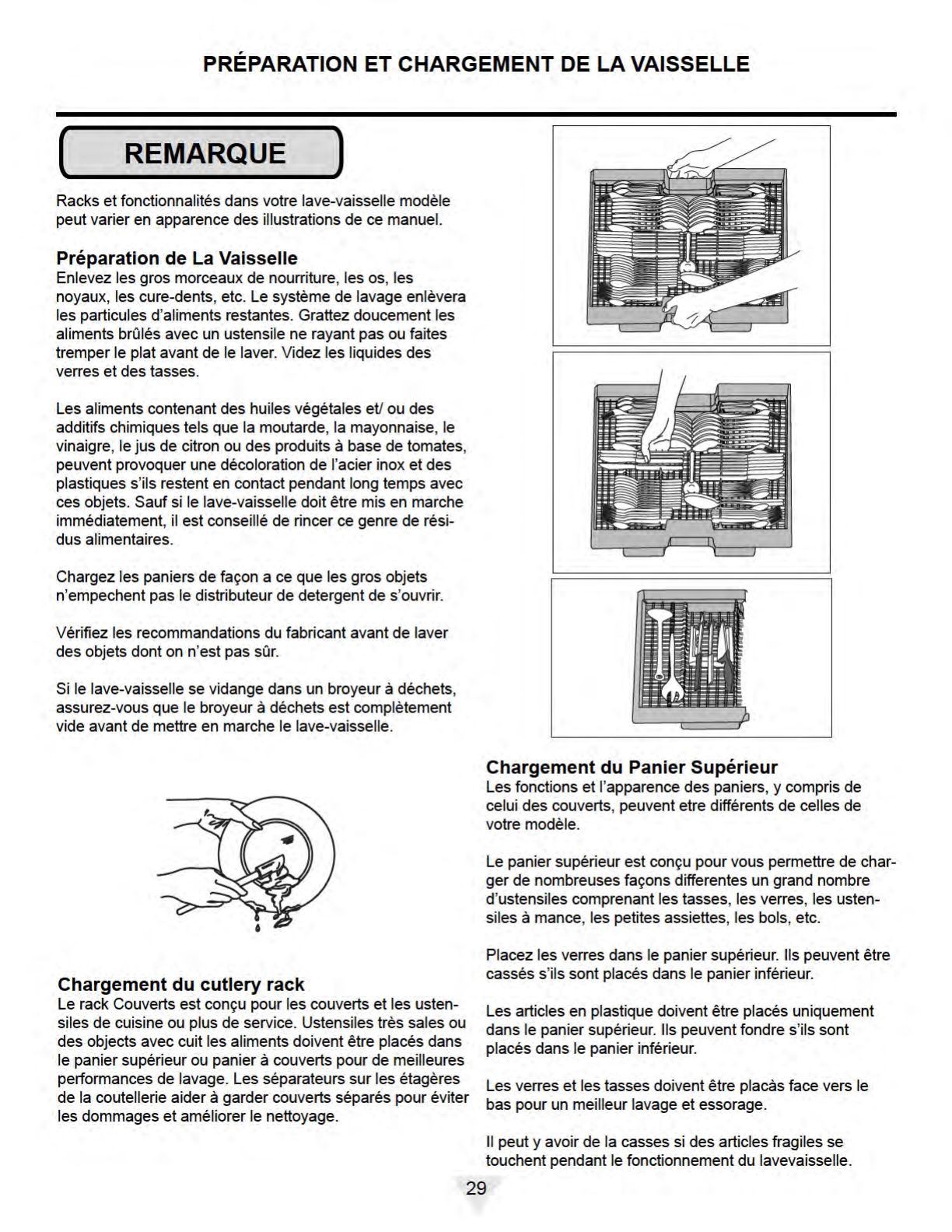 PRÉPARATION ET CHARGEMENT DE LA VAISSELLE

REMARQUE

Racks et fonctionnalités dans votre lave-vaisselle modèle peut varier en apparence des illustrations de ce manuel.

Préparation de La Vaisselle
Enlevez les gros morceaux de nourriture, les os, les noyaux, les cure-dents, etc. Le système de lavage enlèvera les particules d'aliments restantes. Grattez doucement les aliments brûlés avec un ustensile ne rayant pas ou faites tremper le plat avant de le laver. Videz les liquides des verres et des tasses.

Les aliments contenant des huiles végétales et/ ou des additifs chimiques tels que la moutarde, la mayonnaise, le vinaigre, le jus de citron ou des produits à base de tomates, peuvent provoquer une décoloration de l'acier inox et des plastiques s'ils restent en contact pendant long temps avec ces objets. Sauf si le lave-vaisselle doit être mis en marche immédiatement, il est conseillé de rincer ce genre de résidus alimentaires.

Chargez les paniers de façon a ce que les gros objets n'empechent pas le distributeur de detergent de s'ouvrir.

Vérifiez les recommandations du fabricant avant de laver des objets dont on n'est pas sûr.

Si le lave-vaisselle se vidange dans un broyeur à déchets, assurez-vous que le broyeur à déchets est complètement vide avant de mettre en marche le lave-vaisselle.

Chargement du cutlery rack
Le rack Couverts est conçu pour les couverts et les ustensiles de cuisine ou plus de service. Ustensiles très sales ou des objects avec cuit les aliments doivent être placés dans le panier supérieur ou panier à couverts pour de meilleures performances de lavage. Les séparateurs sur les étagères de la coutellerie aider à garder couverts séparés pour éviter les dommages et améliorer le nettoyage.

Chargement du Panier Supérieur
Les fonctions et l'apparence des paniers, y compris de celui des couverts, peuvent etre différents de celles de votre modèle.

Le panier supérieur est conçu pour vous permettre de charger de nombreuses façons differentes un grand nombre d'ustensiles comprenant les tasses, les verres, les ustensiles à mance, les petites assiettes, les bols, etc.

Placez les verres dans le panier supérieur. Ils peuvent être cassés s'ils sont placés dans le panier inférieur.

Les articles en plastique doivent être placés uniquement dans le panier supérieur. Ils peuvent fondre s'ils sont placés dans le panier inférieur.

Les verres et les tasses doivent être placàs face vers le bas pour un meilleur lavage et essorage.

Il peut y avoir de la casses si des articles fragiles se touchent pendant le fonctionnement du lavevaisselle.

29