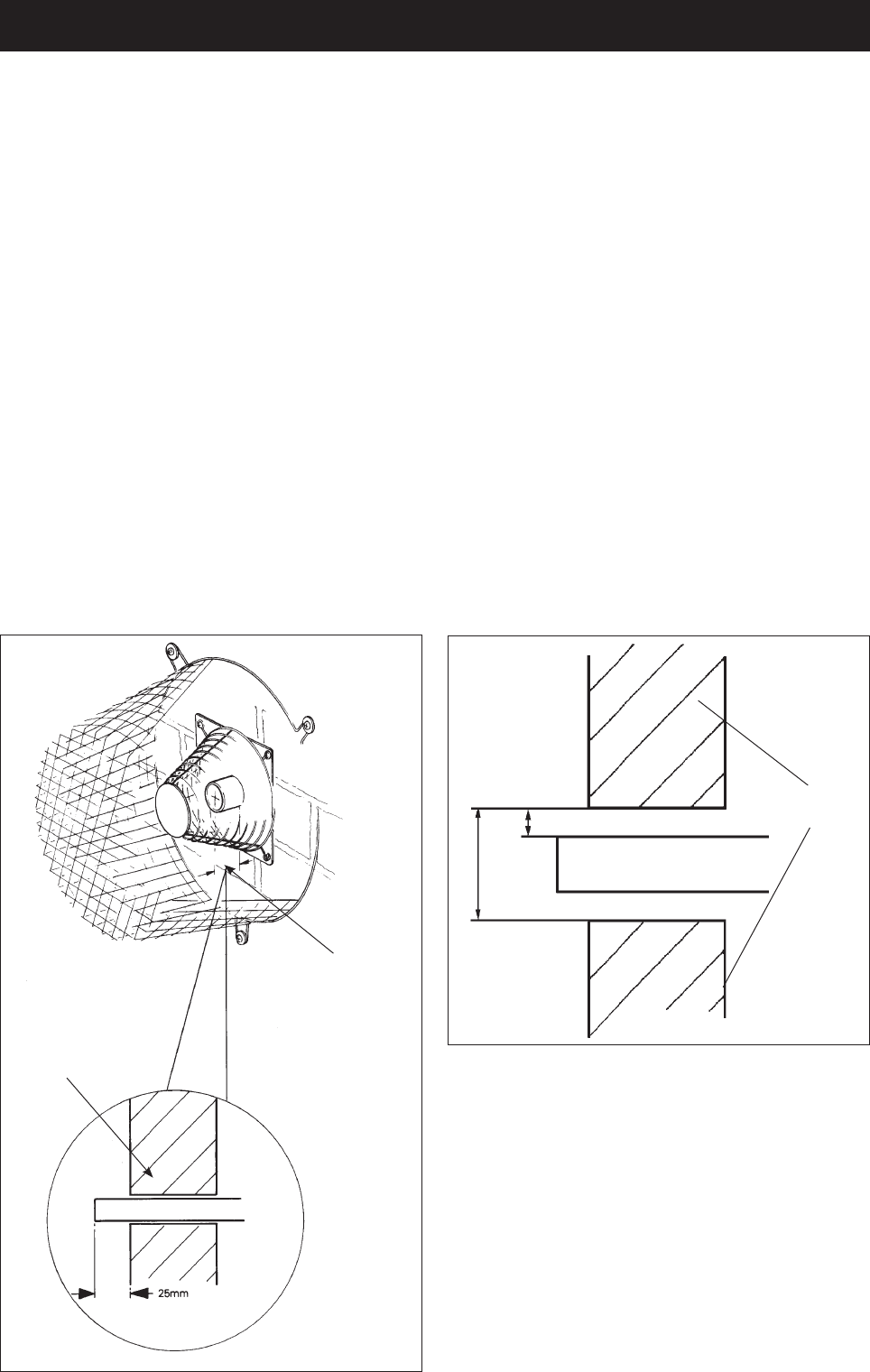 25mm