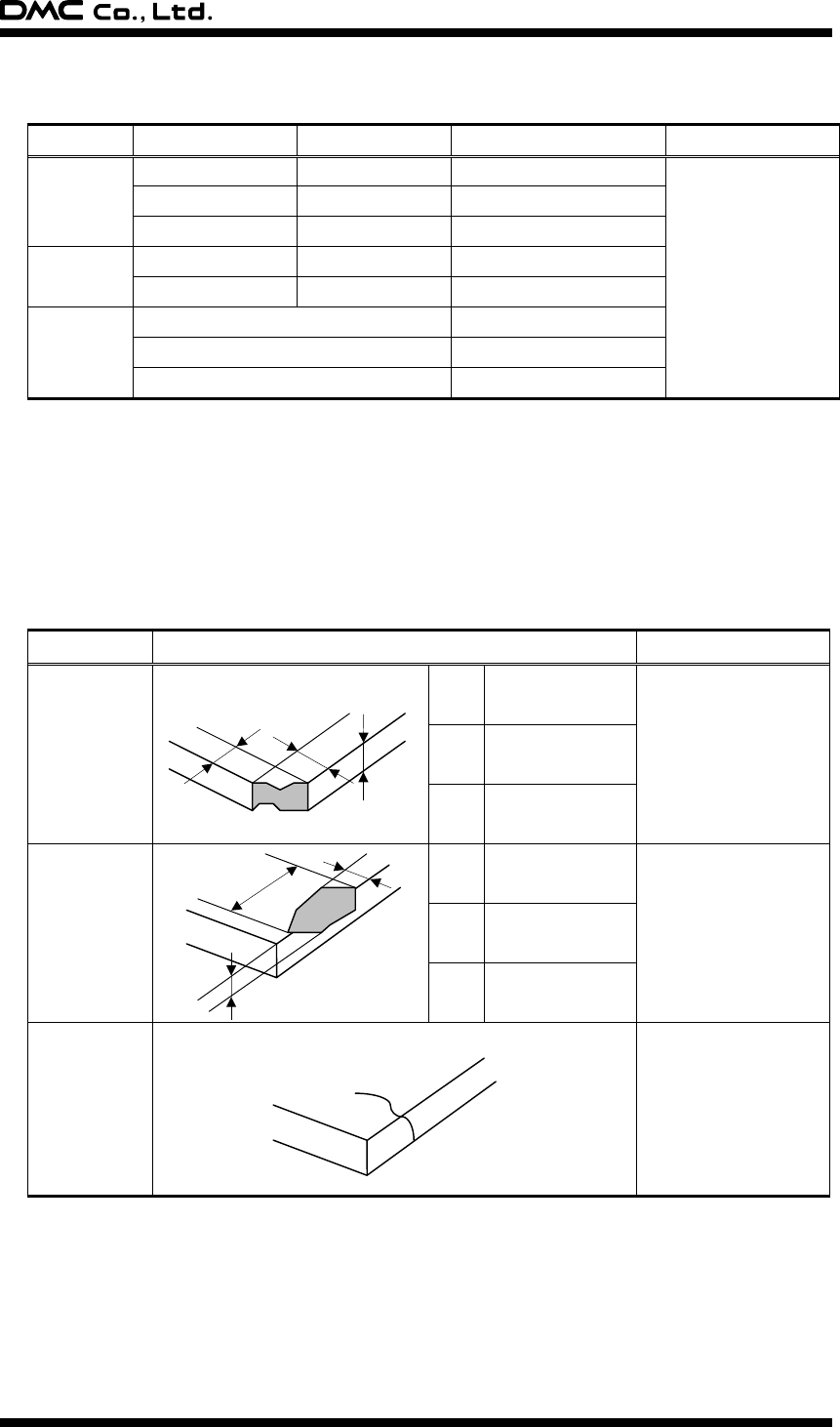 DMC Co., Ltd.