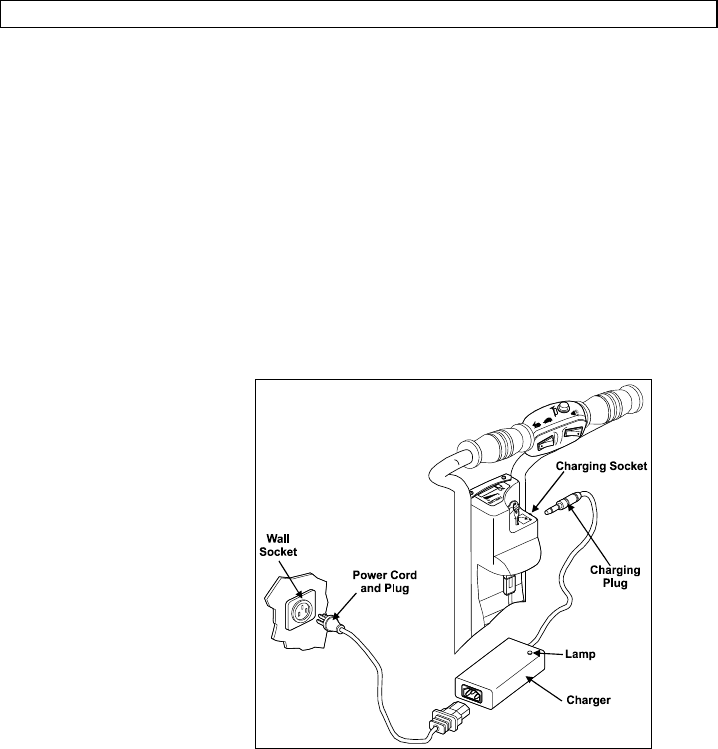 Charging Socket

Wall Socket

Power Cord and Plug

Charging Plug

Lamp

Charger