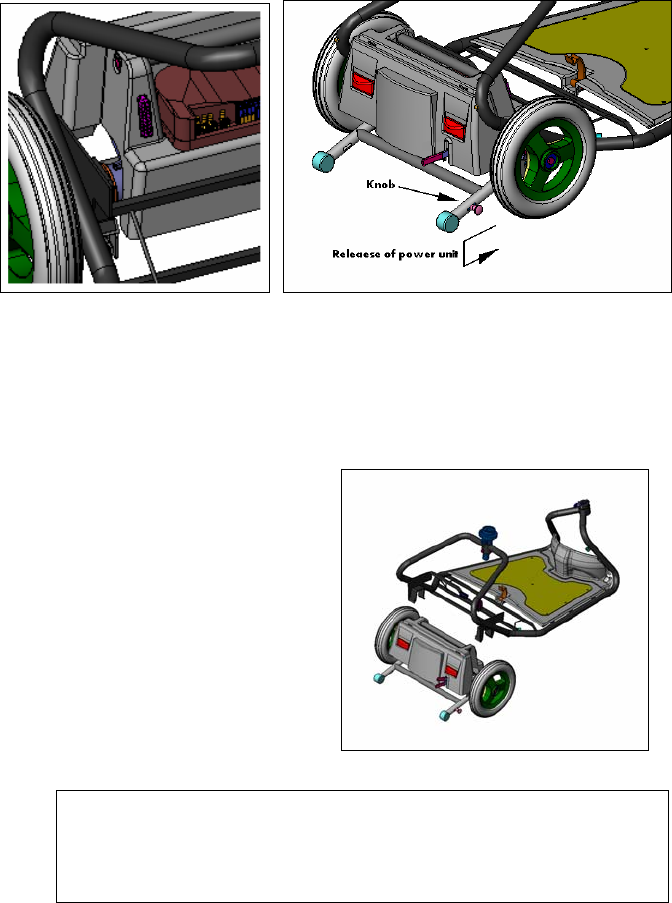 Knob

Releaese of power unit