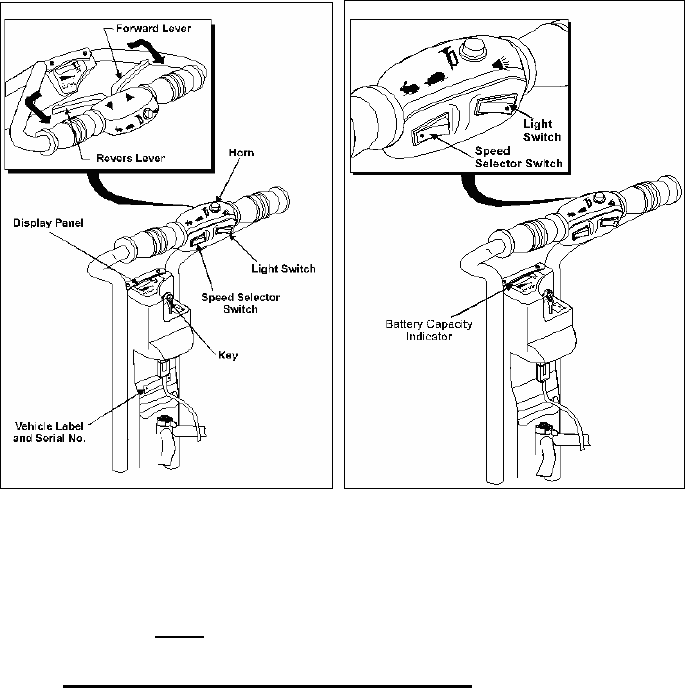 Forward Lever

Revers Lever

Horn

Display Panel

Light Switch

Speed Selector Switch

Key

Vehicle Label and Serial No.

Light Switch

Speed Selector Switch

Battery Capacity Indicator