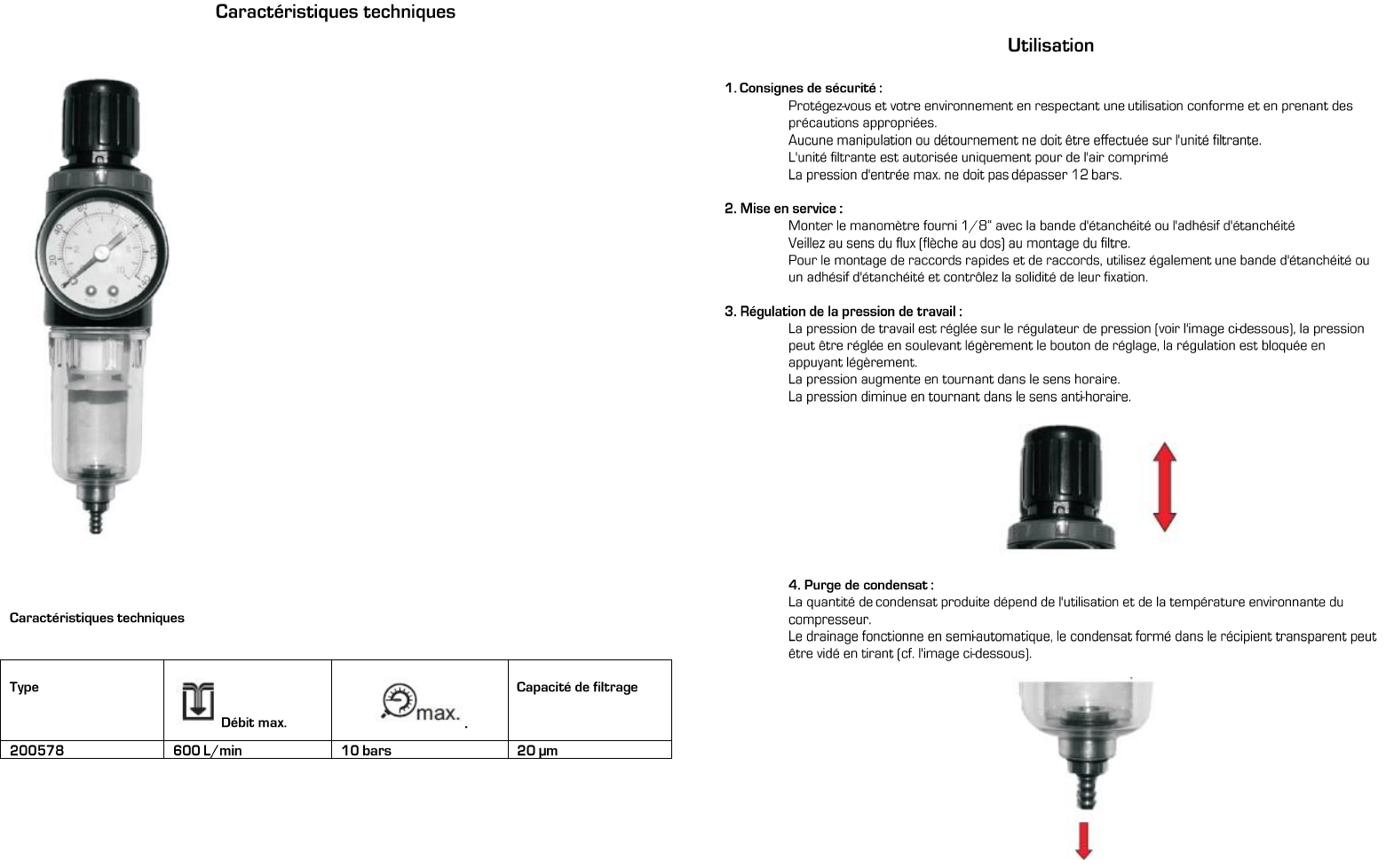 Caractéristiques techniques

Caractéristiques techniques

| Type | Débit max. | max. . | Capacité de filtrage |
|---|---|---|---|
| 200578 | 600 L/min | 10 bars | 20 µm |

Utilisation

1. Consignes de sécurité :
Protégez-vous et votre environnement en respectant une utilisation conforme et en prenant des précautions appropriées.
Aucune manipulation ou détournement ne doit être effectuée sur l'unité filtrante.
L'unité filtrante est autorisée uniquement pour de l'air comprimé
La pression d'entrée max. ne doit pas dépasser 12 bars.

2. Mise en service :
Monter le manomètre fourni 1/8" avec la bande d'étanchéité ou l'adhésif d'étanchéité
Veillez au sens du flux (flèche au dos) au montage du filtre.
Pour le montage de raccords rapides et de raccords, utilisez également une bande d'étanchéité ou un adhésif d'étanchéité et contrôlez la solidité de leur fixation.

3. Régulation de la pression de travail :
La pression de travail est réglée sur le régulateur de pression (voir l'image ci-dessous), la pression peut être réglée en soulevant légèrement le bouton de réglage, la régulation est bloquée en appuyant légèrement.
La pression augmente en tournant dans le sens horaire.
La pression diminue en tournant dans le sens anti-horaire.

4. Purge de condensat :
La quantité de condensat produite dépend de l'utilisation et de la température environnante du compresseur.
Le drainage fonctionne en semi-automatique, le condensat formé dans le récipient transparent peut être vidé en tirant (cf. l'image ci-dessous).