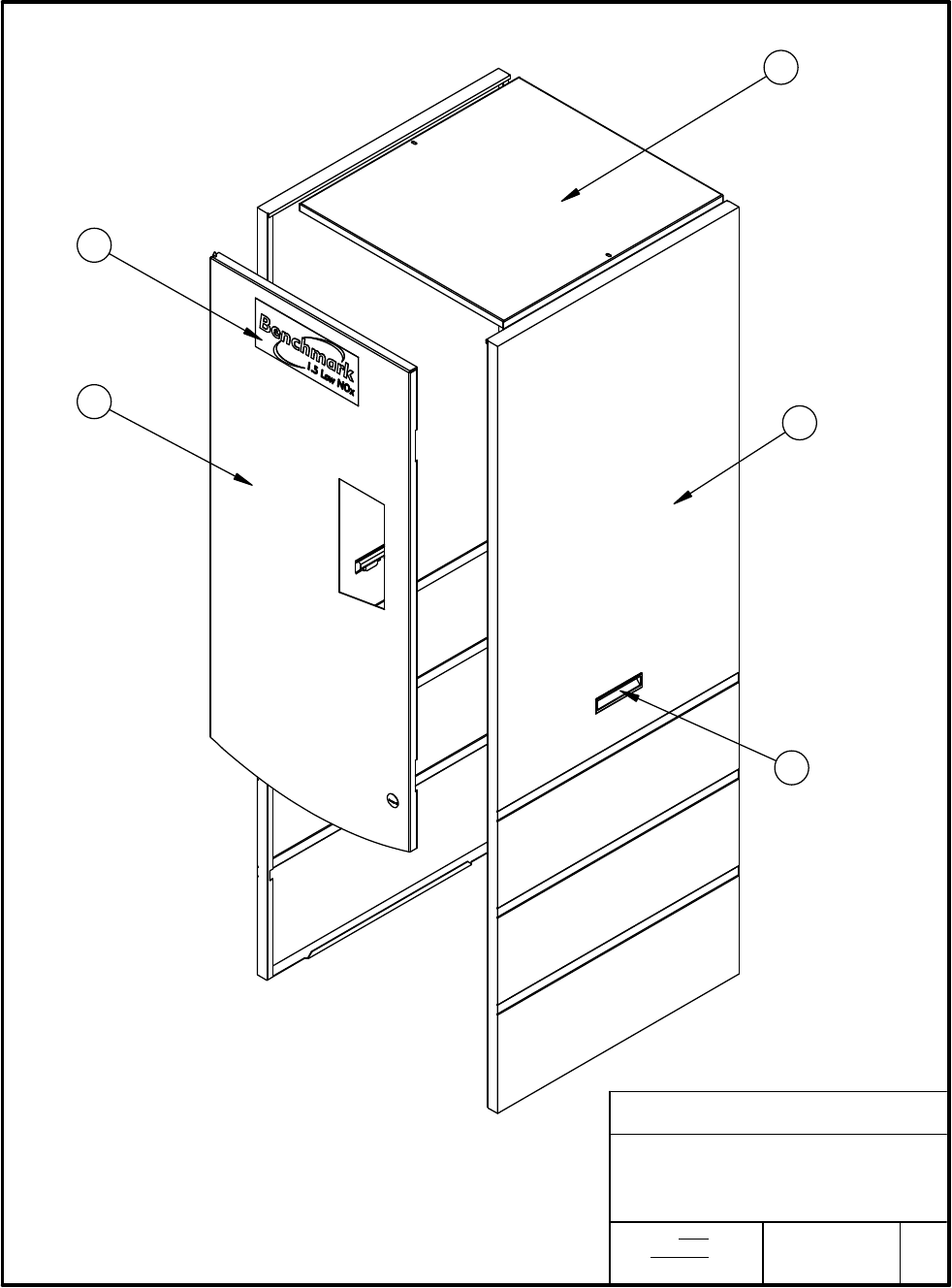 Benchmark
1.5 Low NOx