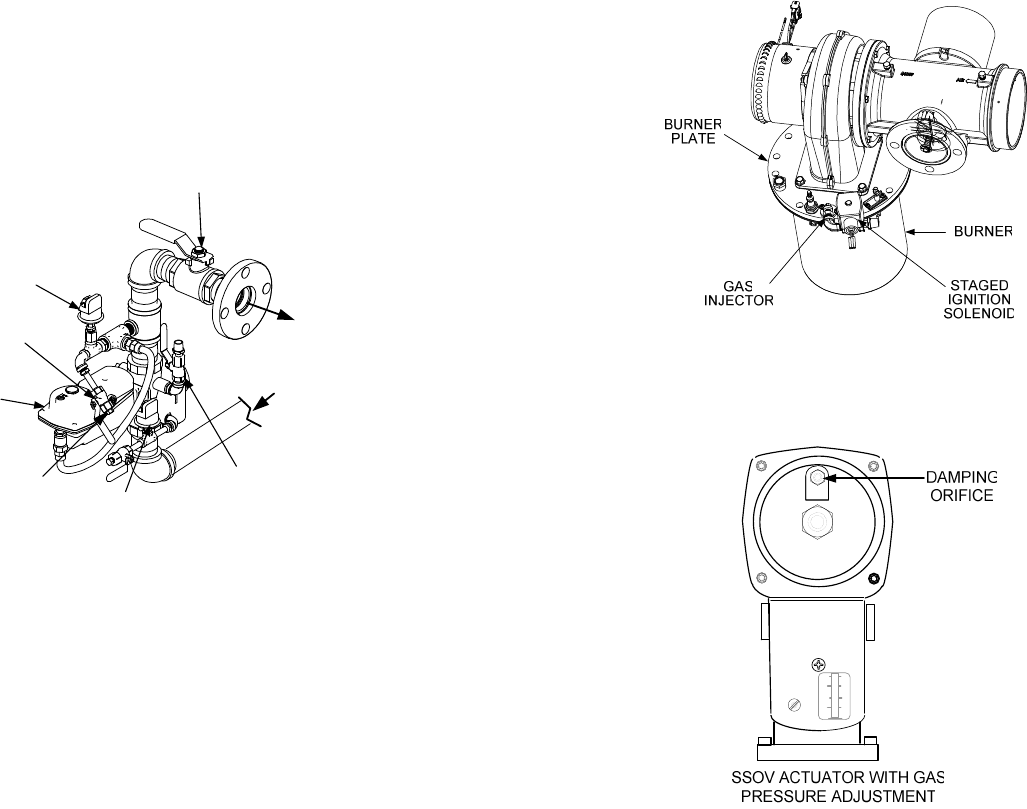 BURNER PLATE

BURNER

GAS INJECTOR

STAGED IGNITION SOLENOID

DAMPING ORIFICE

SSOV ACTUATOR WITH GAS PRESSURE ADJUSTMENT