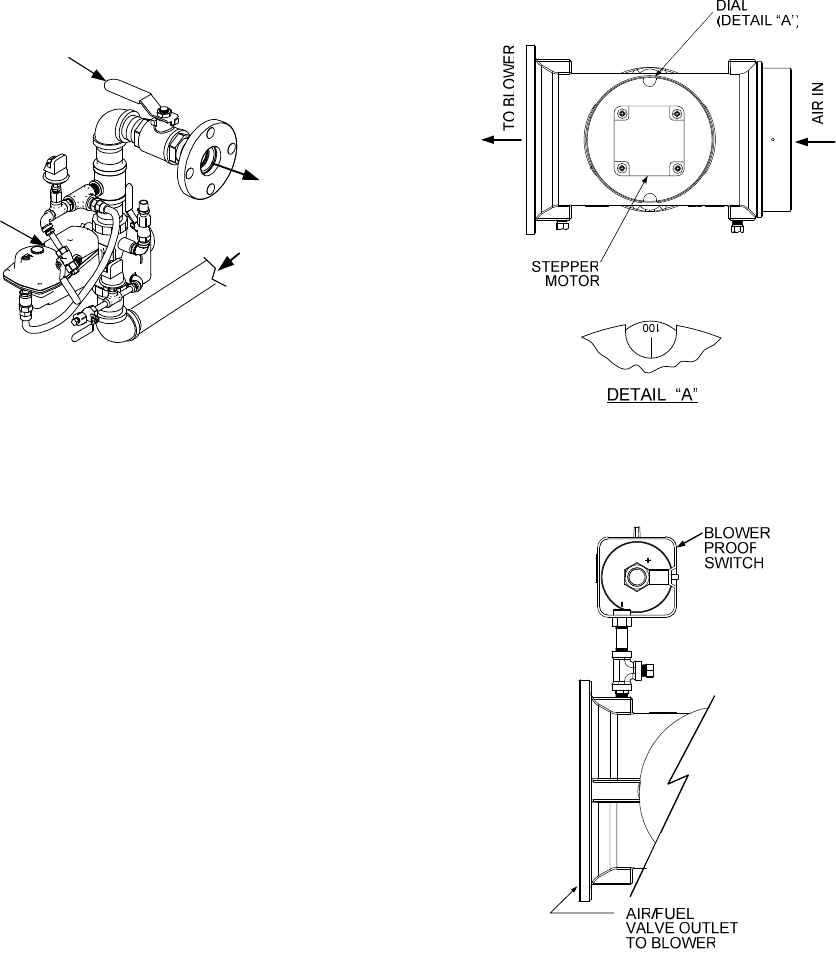 DIAL
(DETAIL "A")

TO BLOWER

AIR IN

STEPPER
MOTOR

100

DETAIL "A"

BLOWER
PROOF
SWITCH

AIR/FUEL
VALVE OUTLET
TO BLOWER