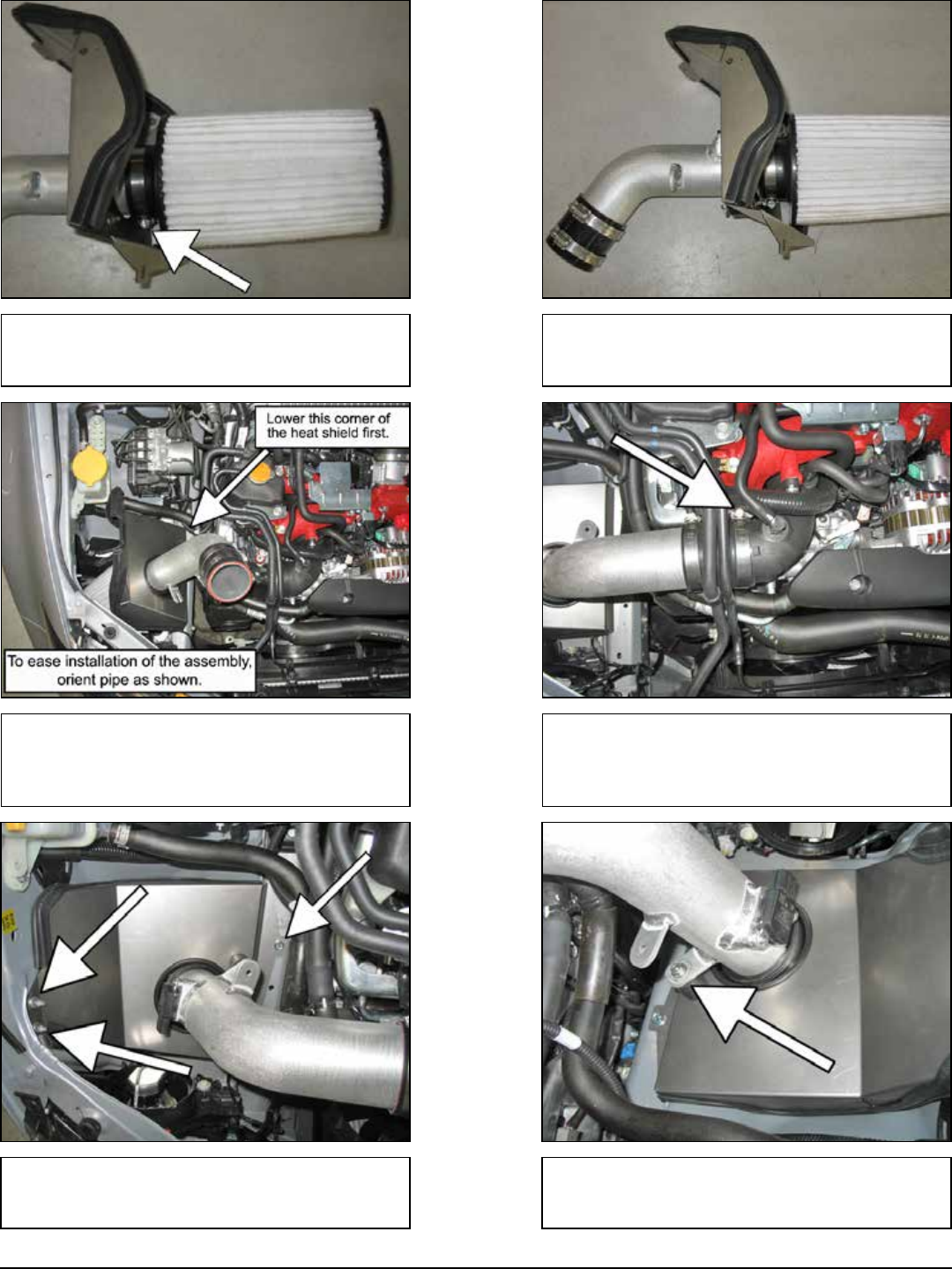 Lower this corner of the heat shield first.

To ease installation of the assembly, orient pipe as shown.