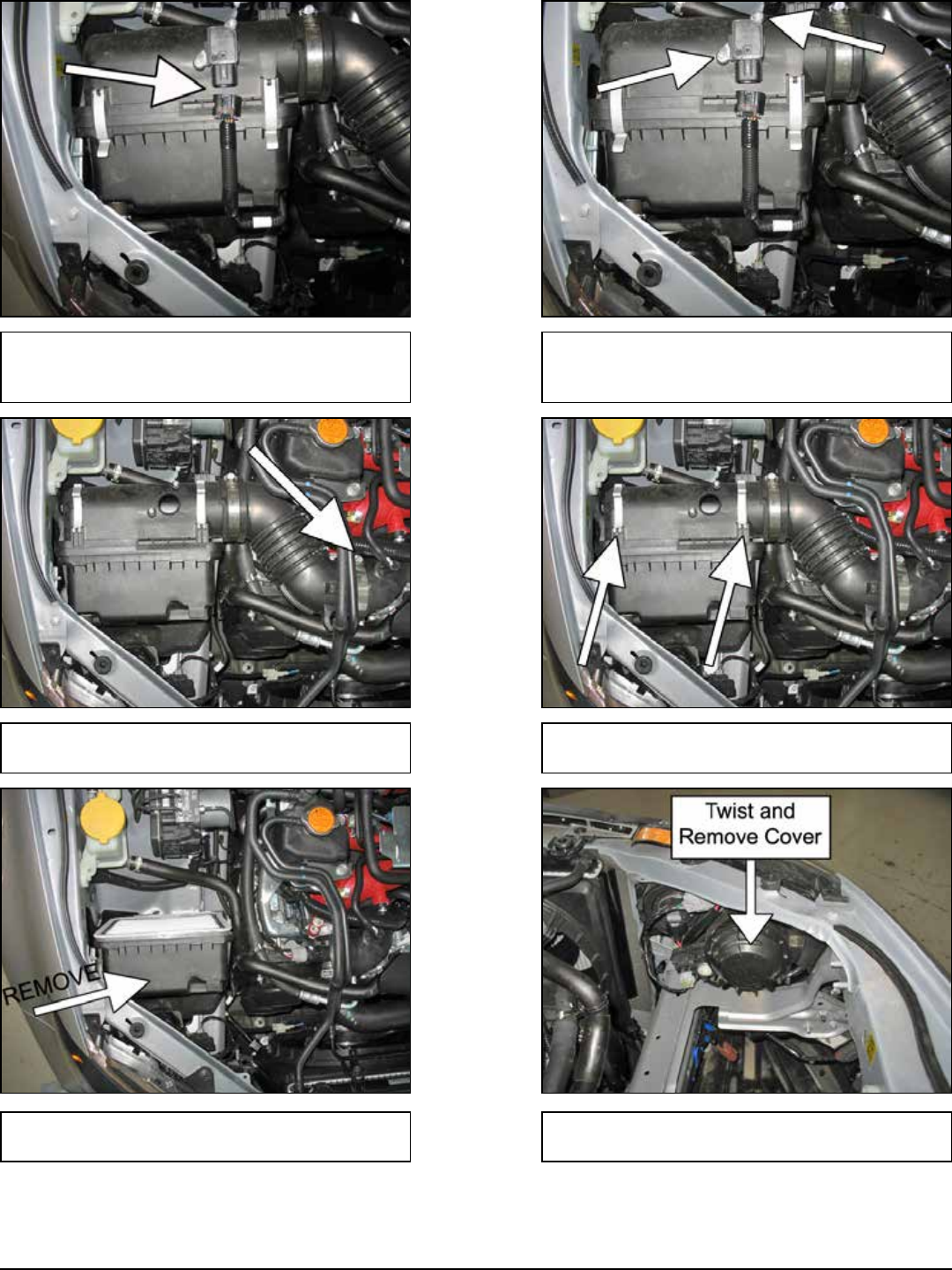 REMOVE

Twist and Remove Cover