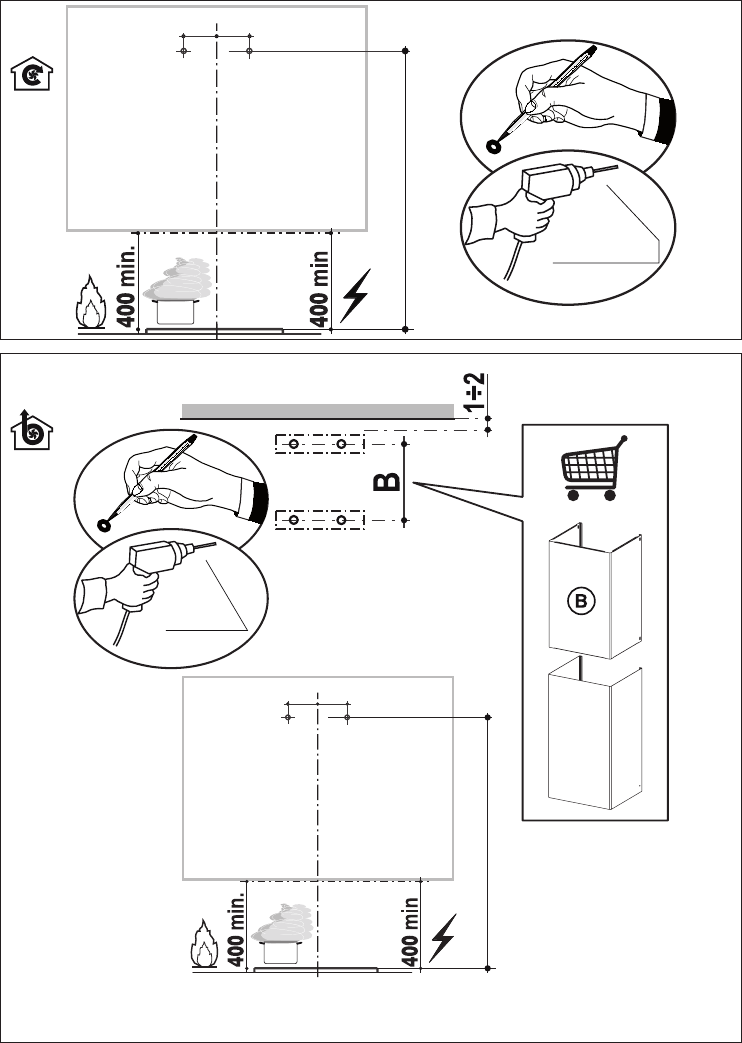 400 min.

400 min

1÷2

B

B

400 min.

400 min