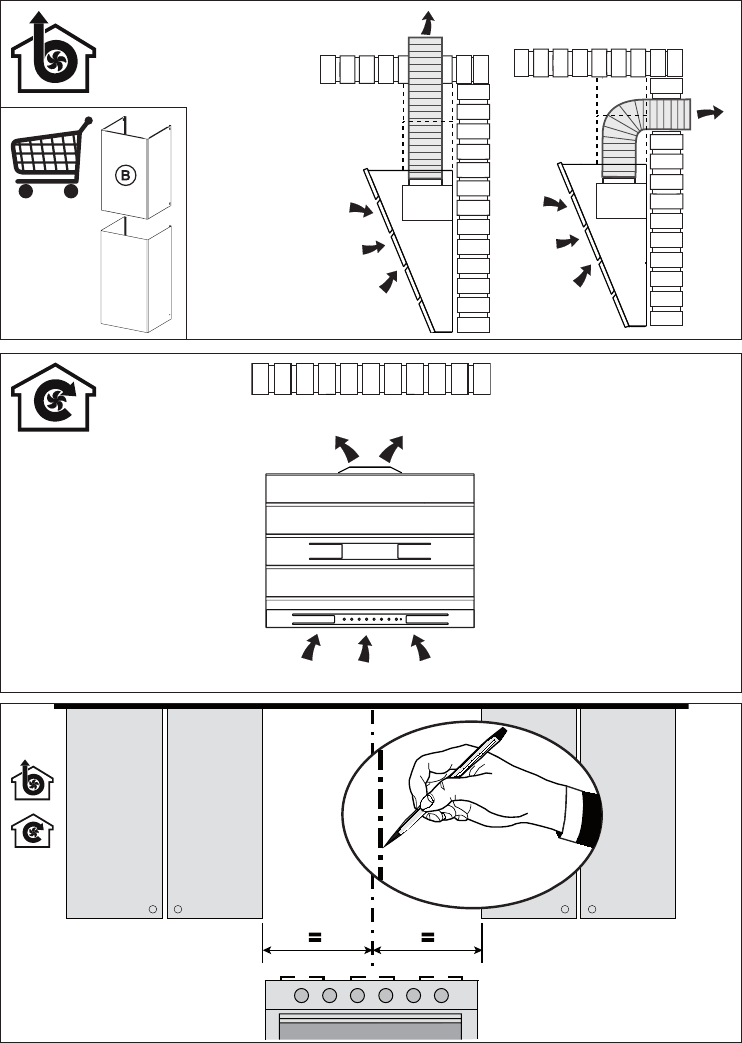 B

=

=