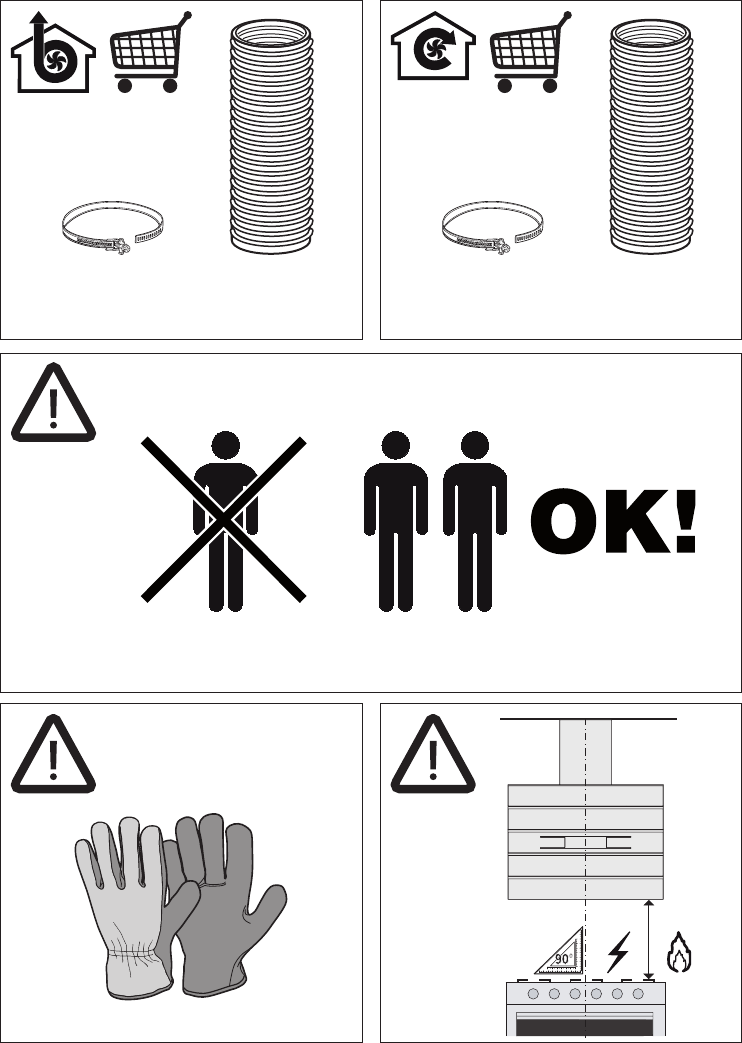 OK!

90°