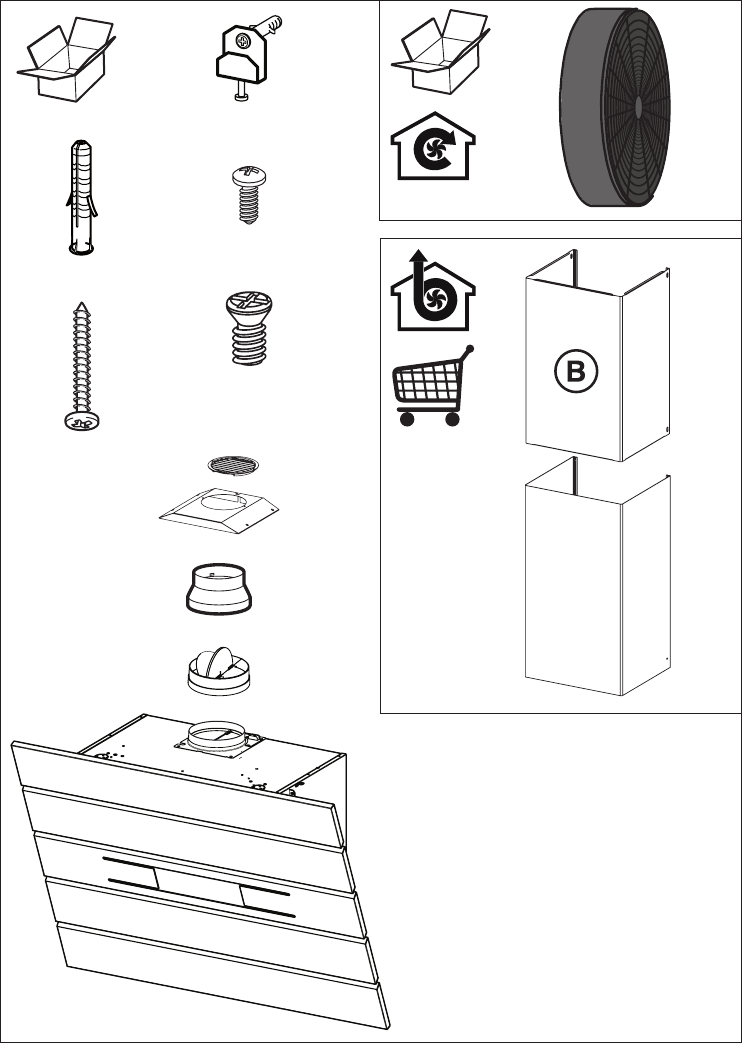 B