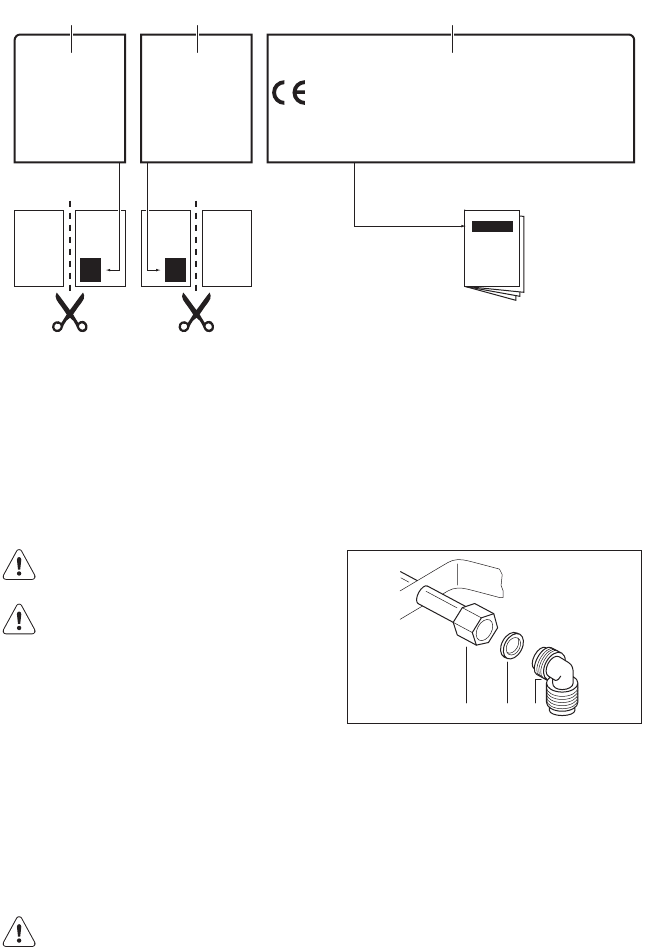 CE