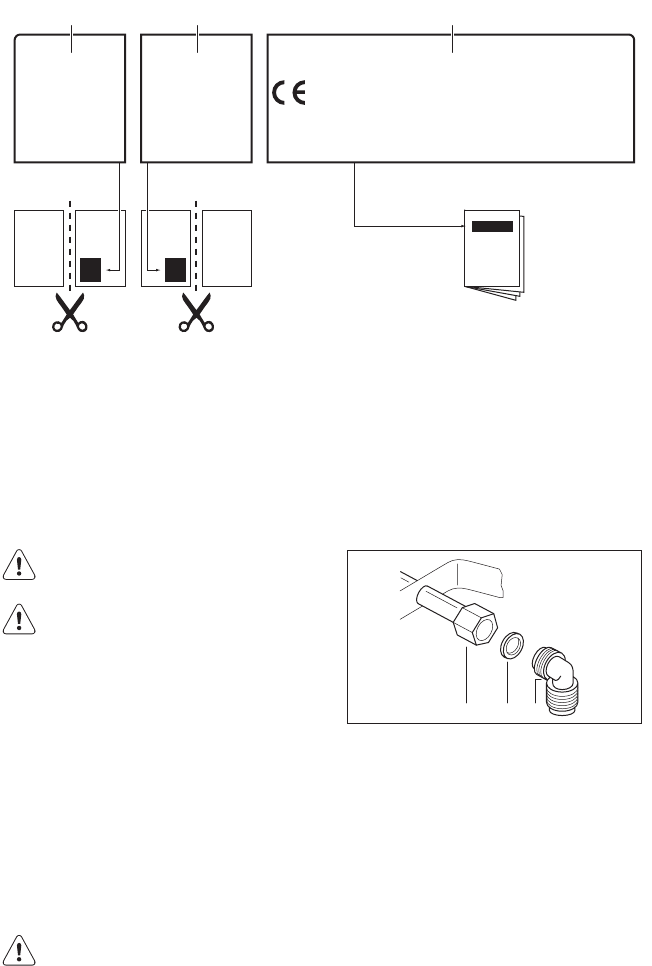 CE