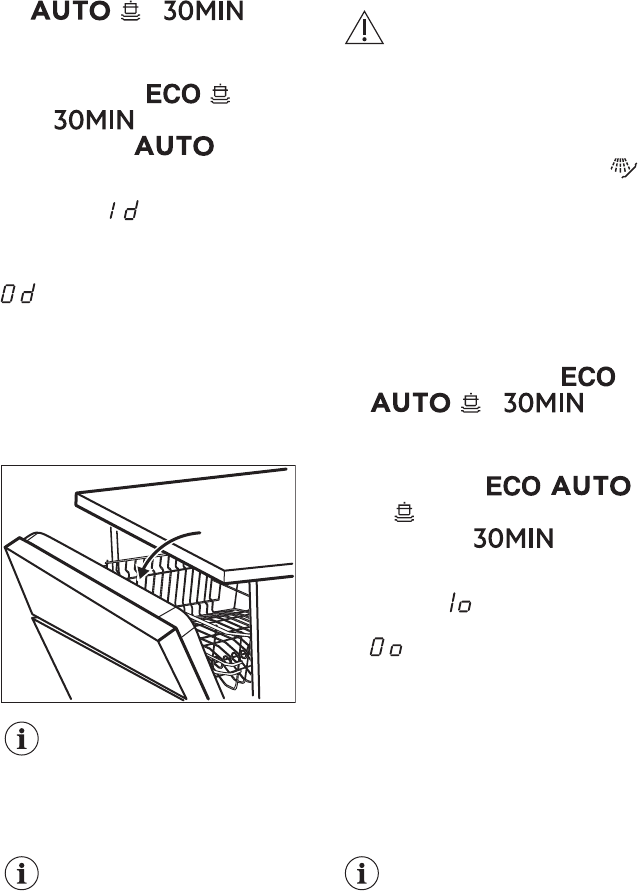 AUTO 30MIN

ECO
30MIN
AUTO

1d

0d

ECO
AUTO 30MIN

ECO AUTO

30MIN

1o

0o