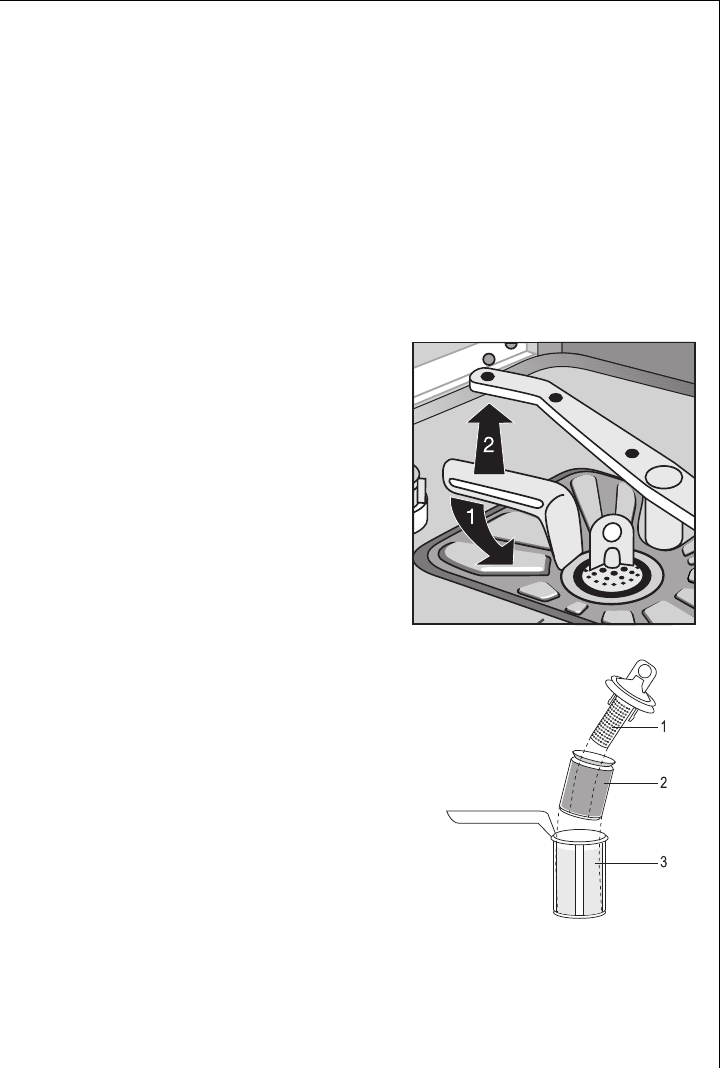 2

1

1

2

3