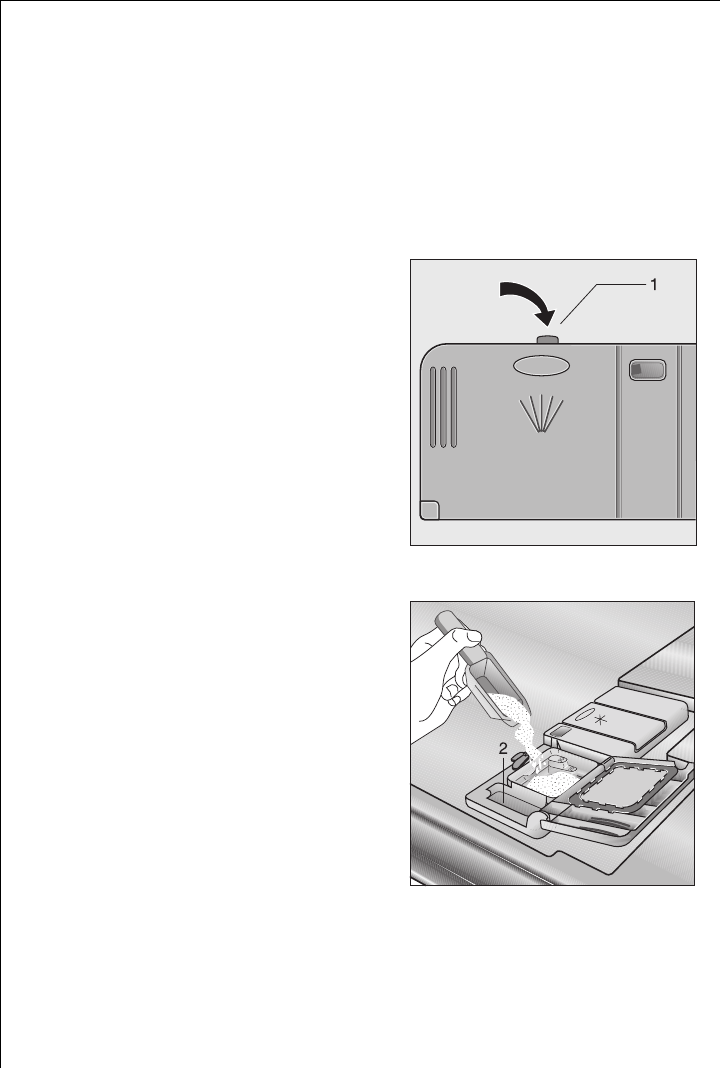 1

2