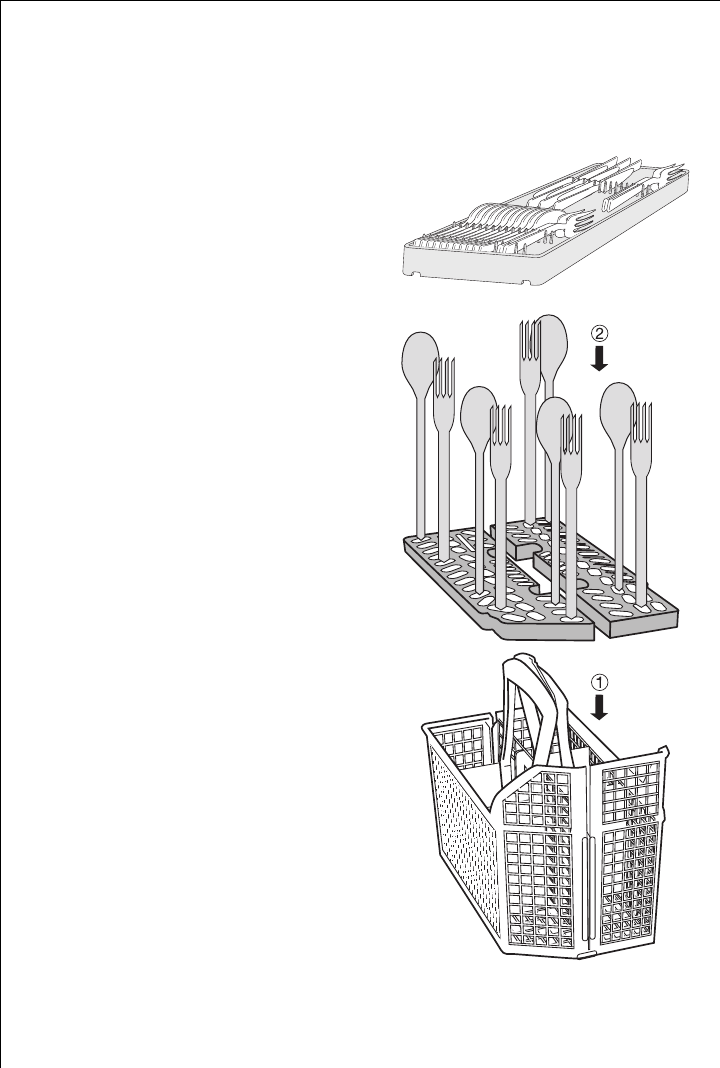 ②

①