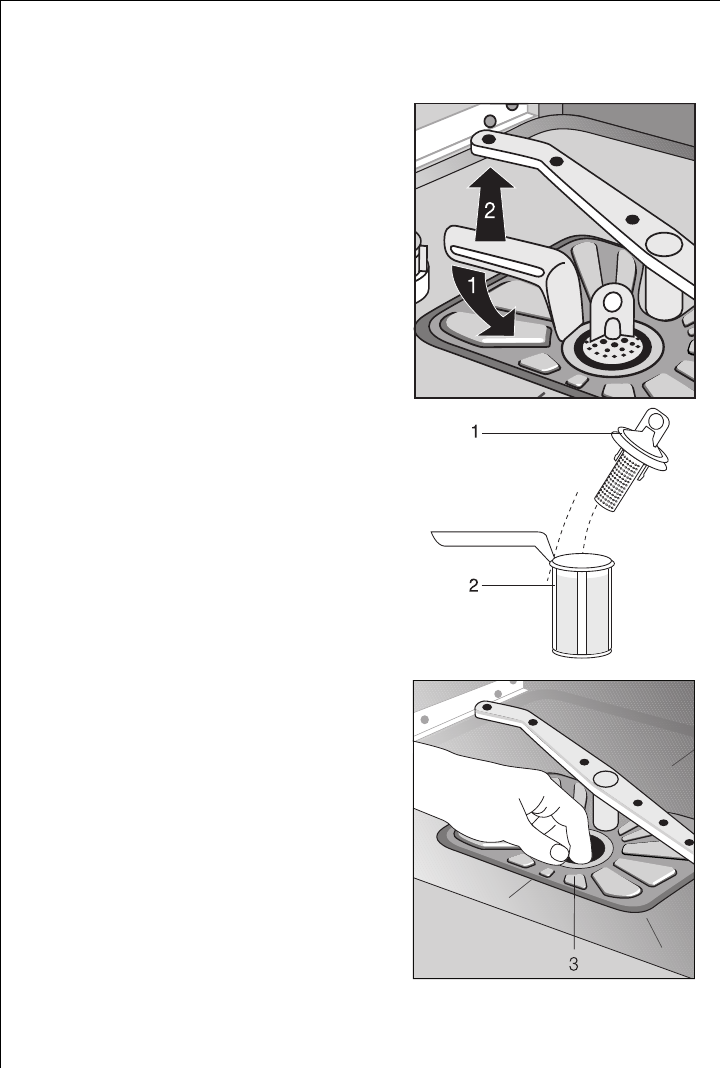 2

1

1

2

3