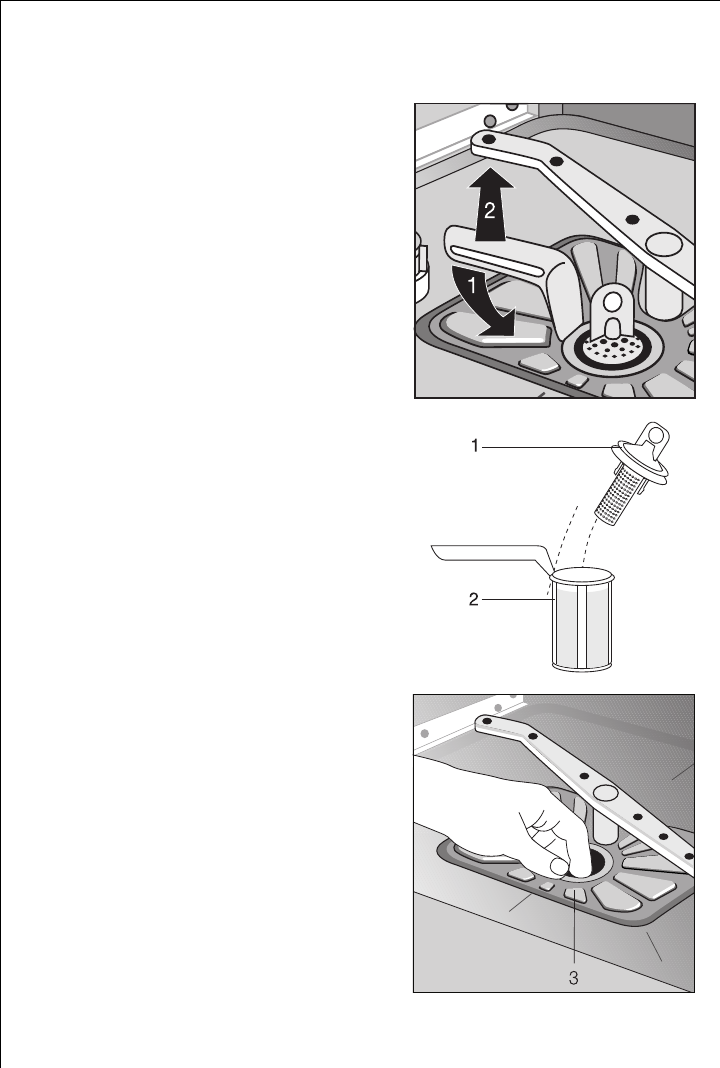 2

1

1

2

3