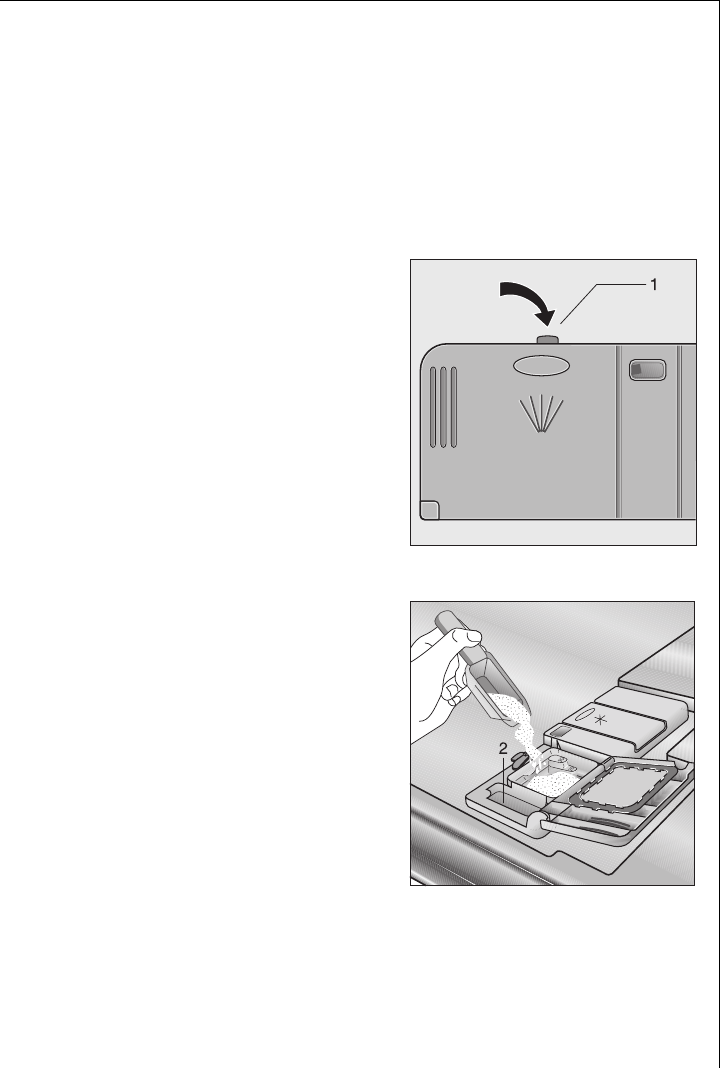 1

2