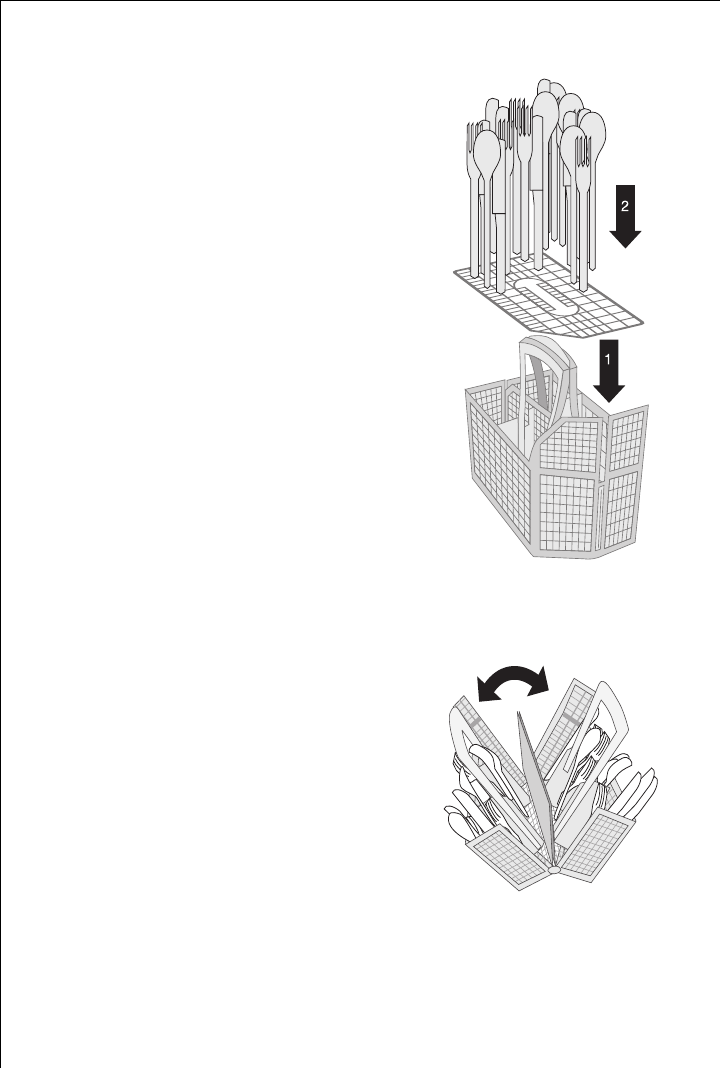 2

1