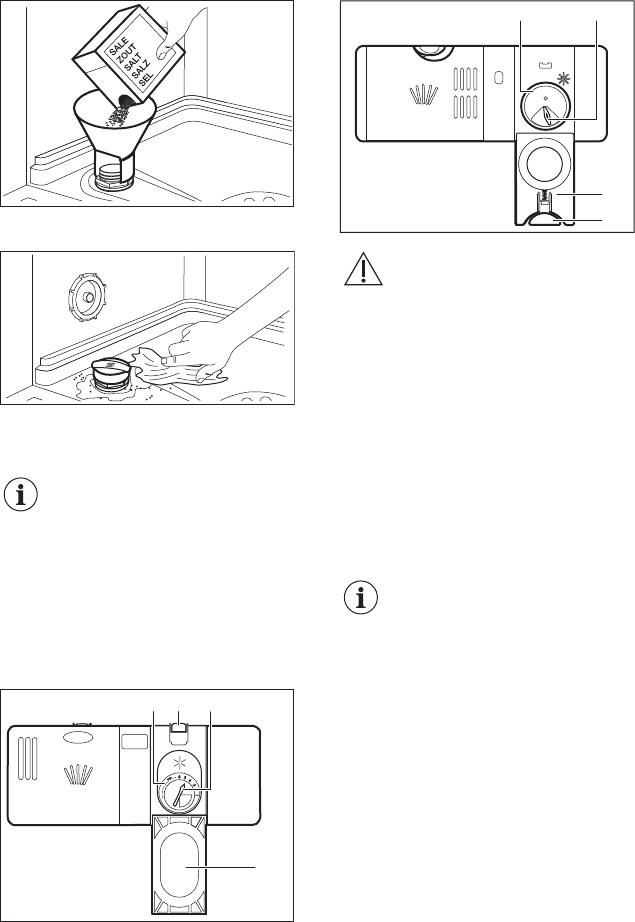 SALE
ZOUT
SALT
SALZ
SEL