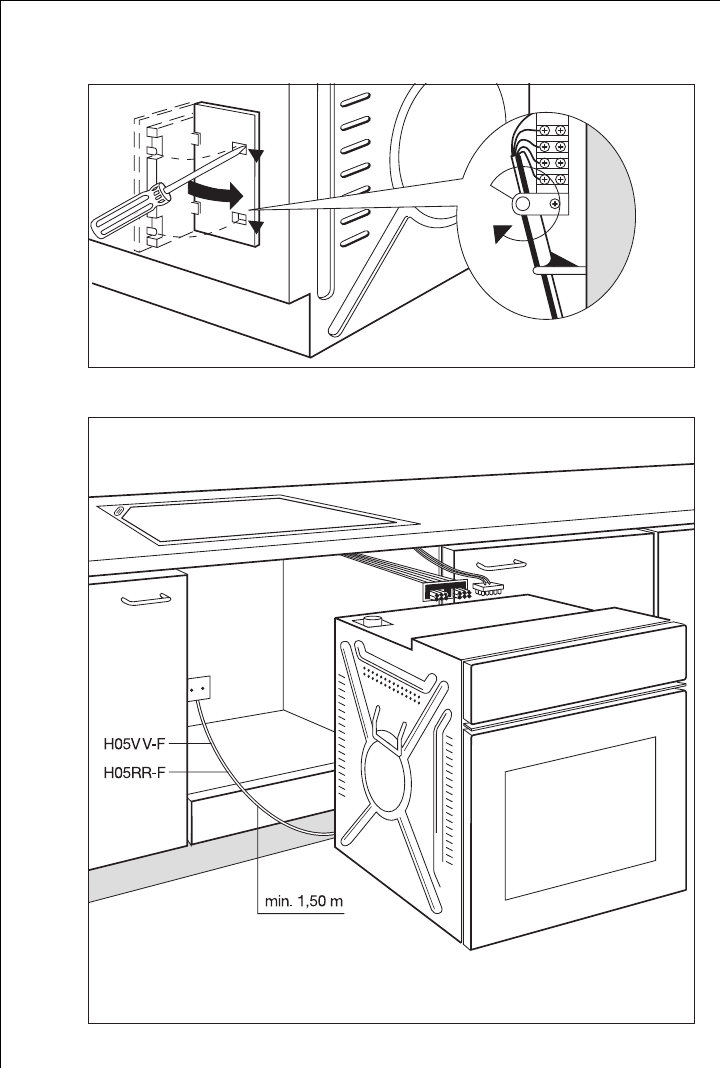 H05VV-F
H05RR-F
min. 1,50 m