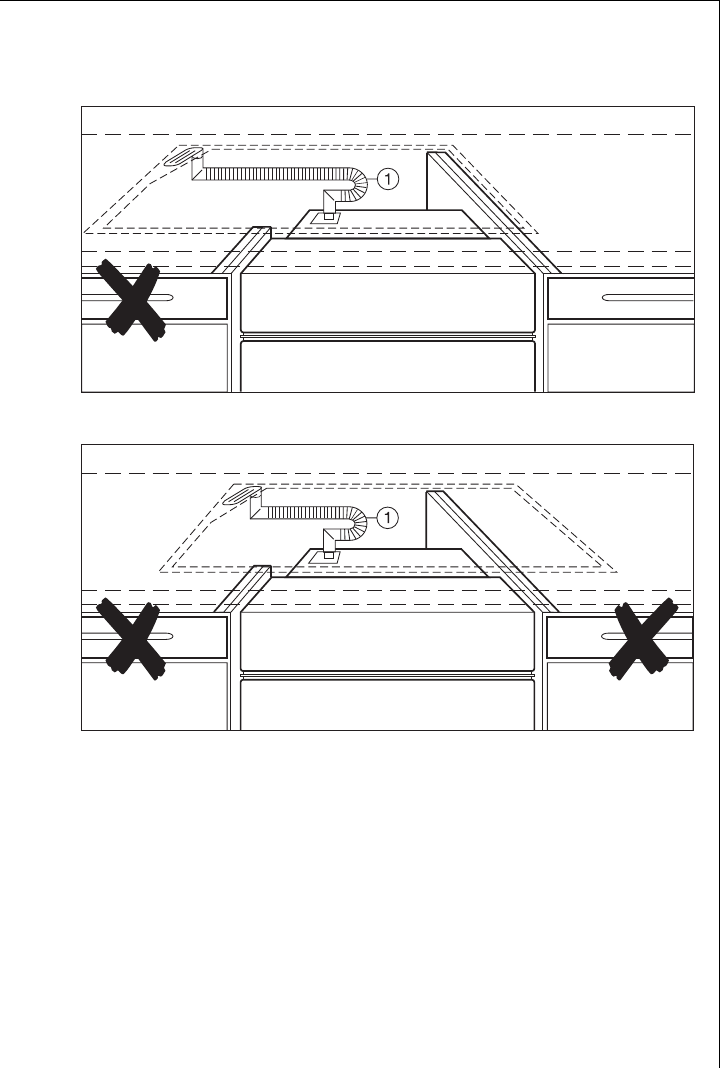 1

1