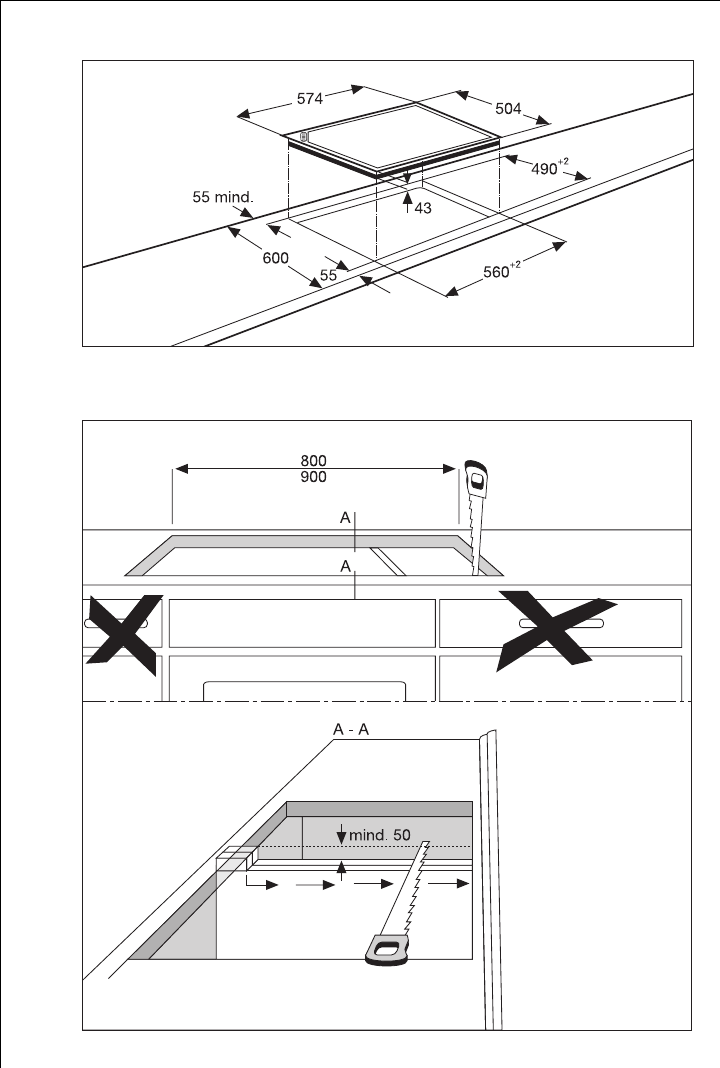 574

504

$490^{+2}$

55 mind.

43

600

55

$560^{+2}$

800
900

A

A

A - A

mind. 50